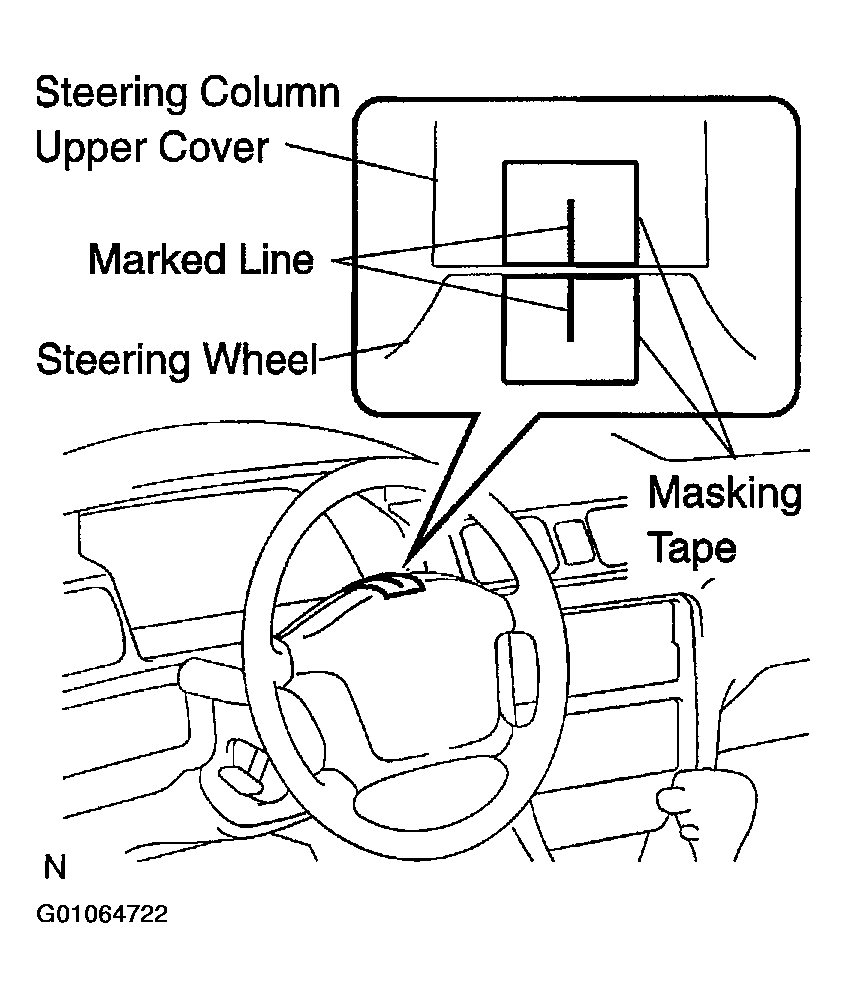 Steering Column Upper Cover

Marked Line

Steering Wheel

Masking Tape

N

G01064722