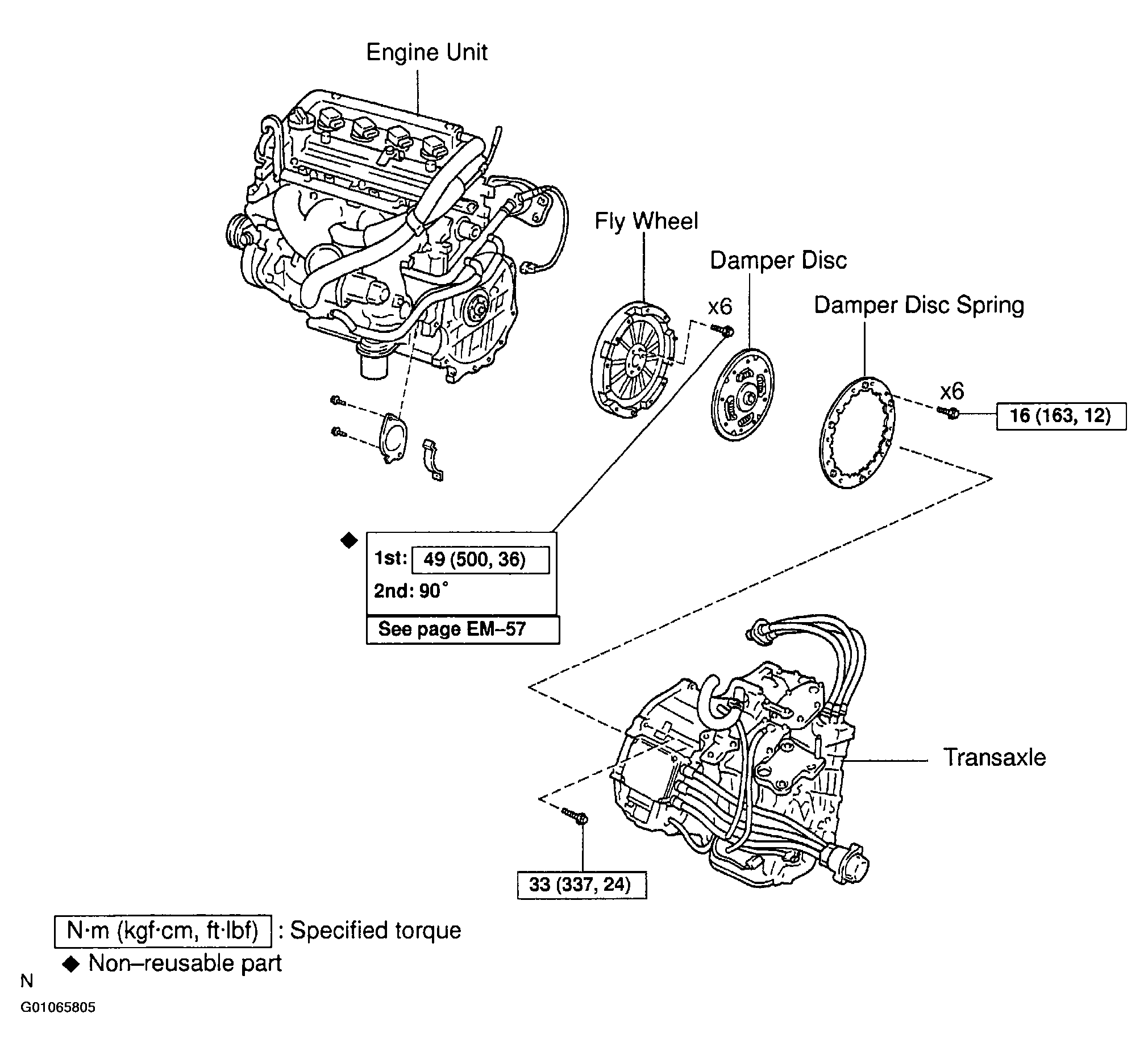 Engine Unit

Fly Wheel

Damper Disc

x6

Damper Disc Spring

x6

16 (163, 12)

◆

1st: 49 (500, 36)

2nd: 90°

See page EM–57

Transaxle

33 (337, 24)

N·m (kgf·cm, ft·lbf) : Specified torque

◆ Non–reusable part

N

G01065805