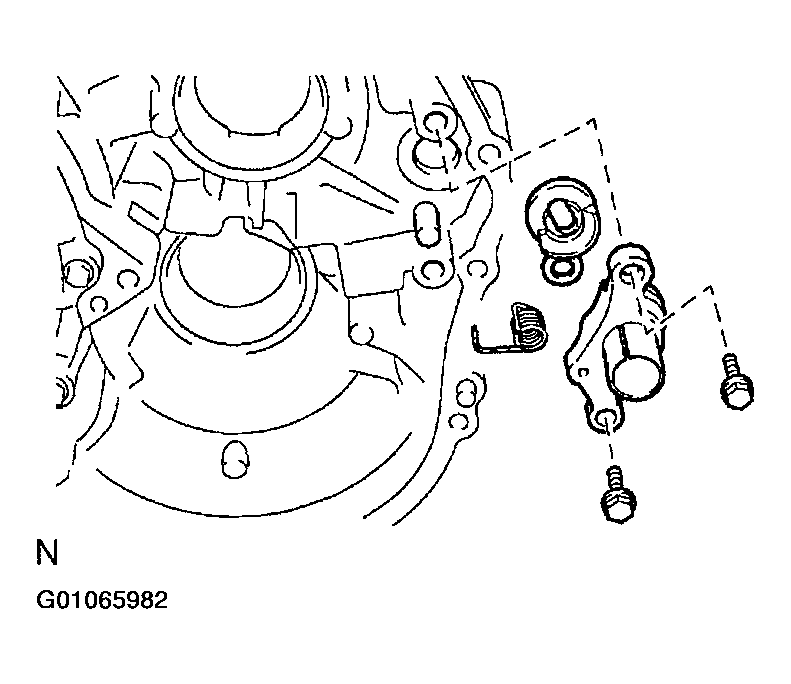 N

G01065982