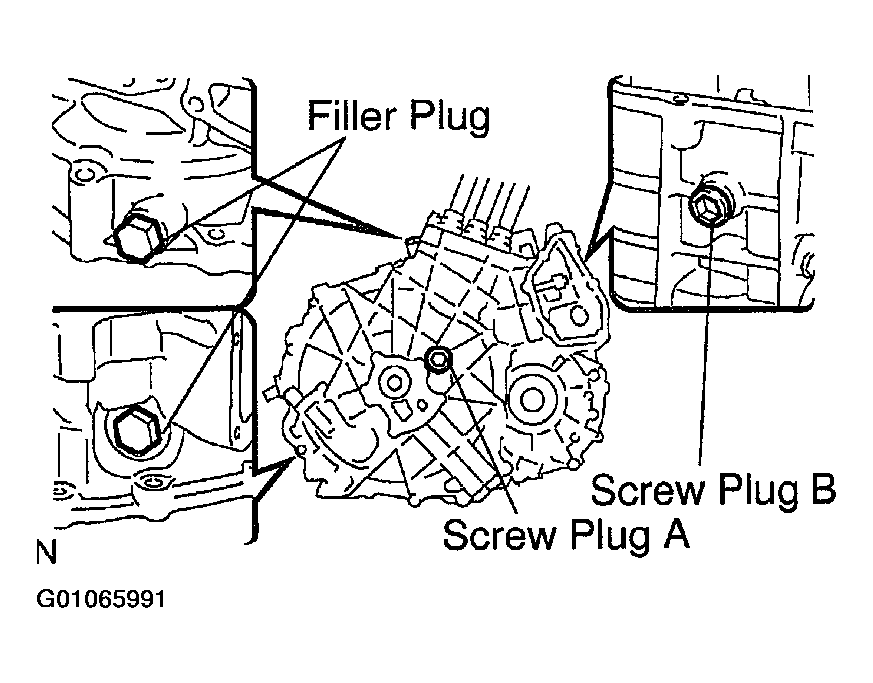 Filler Plug

Screw Plug B

Screw Plug A

N

G01065991