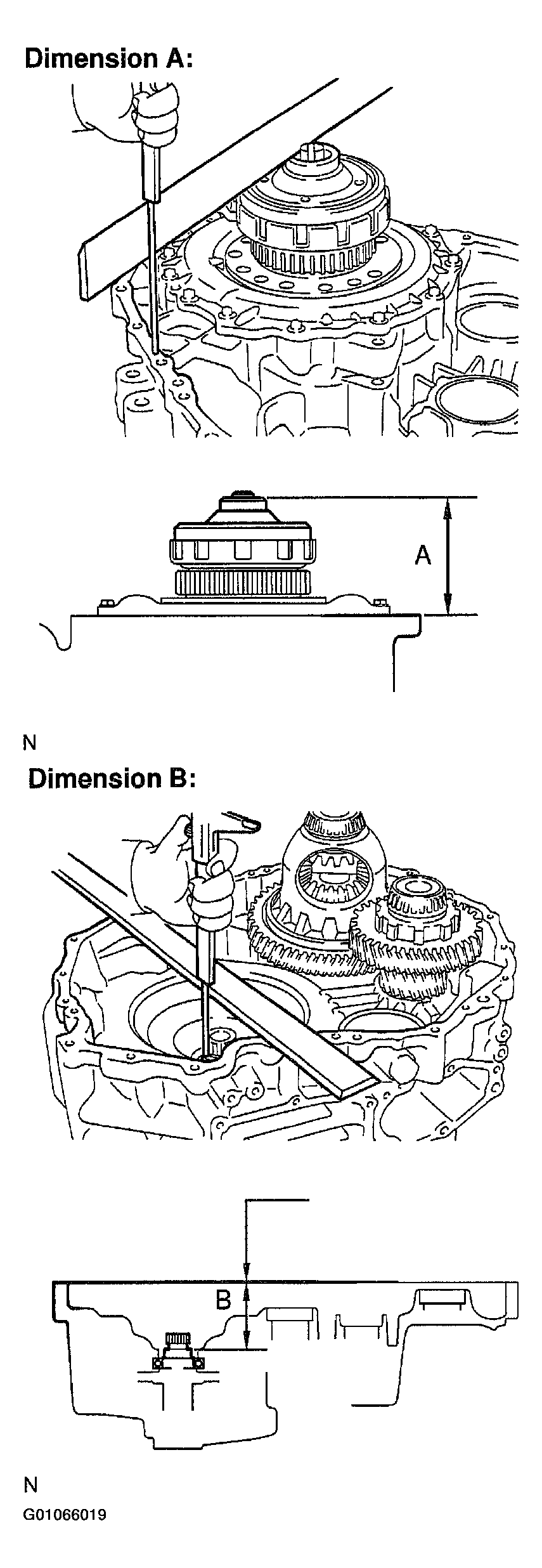 Dimension A:

A

N

Dimension B:

B

N

G01066019