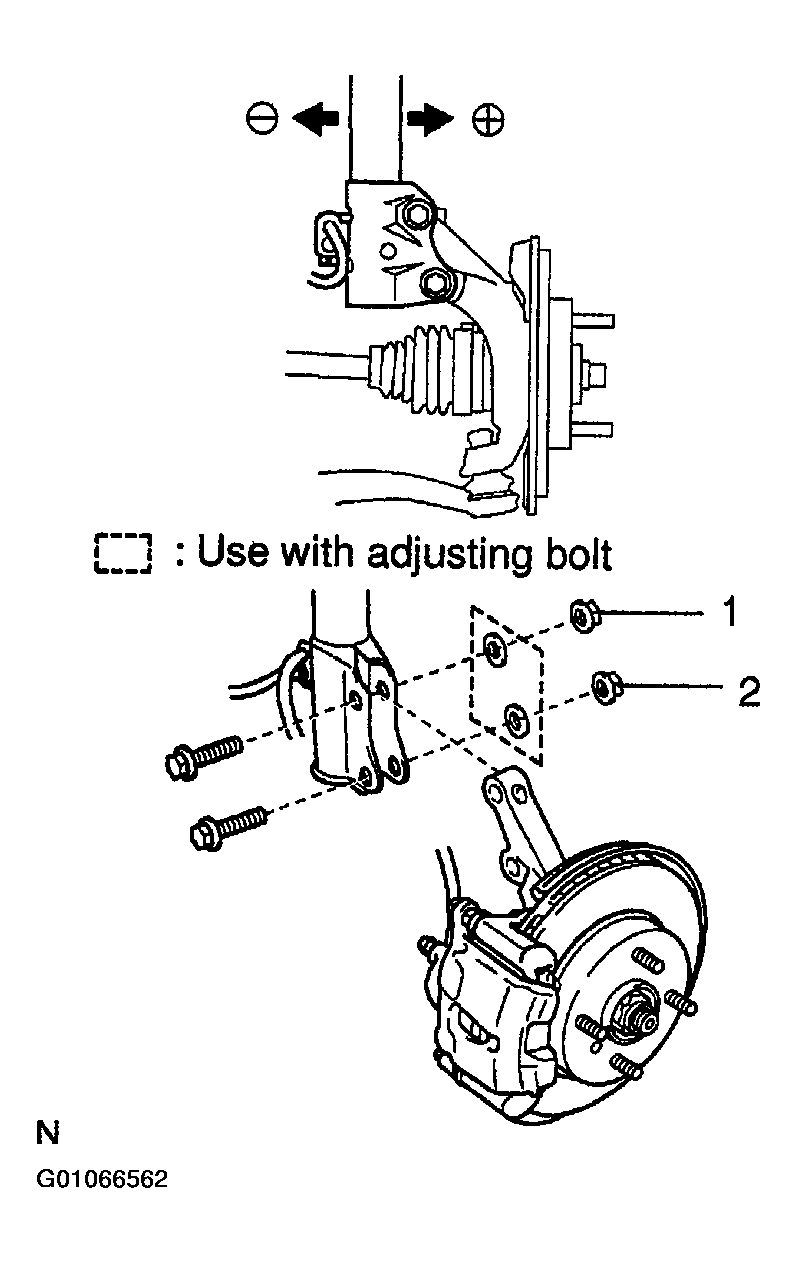 ⊖ ⊕

: Use with adjusting bolt

1

2

N

G01066562