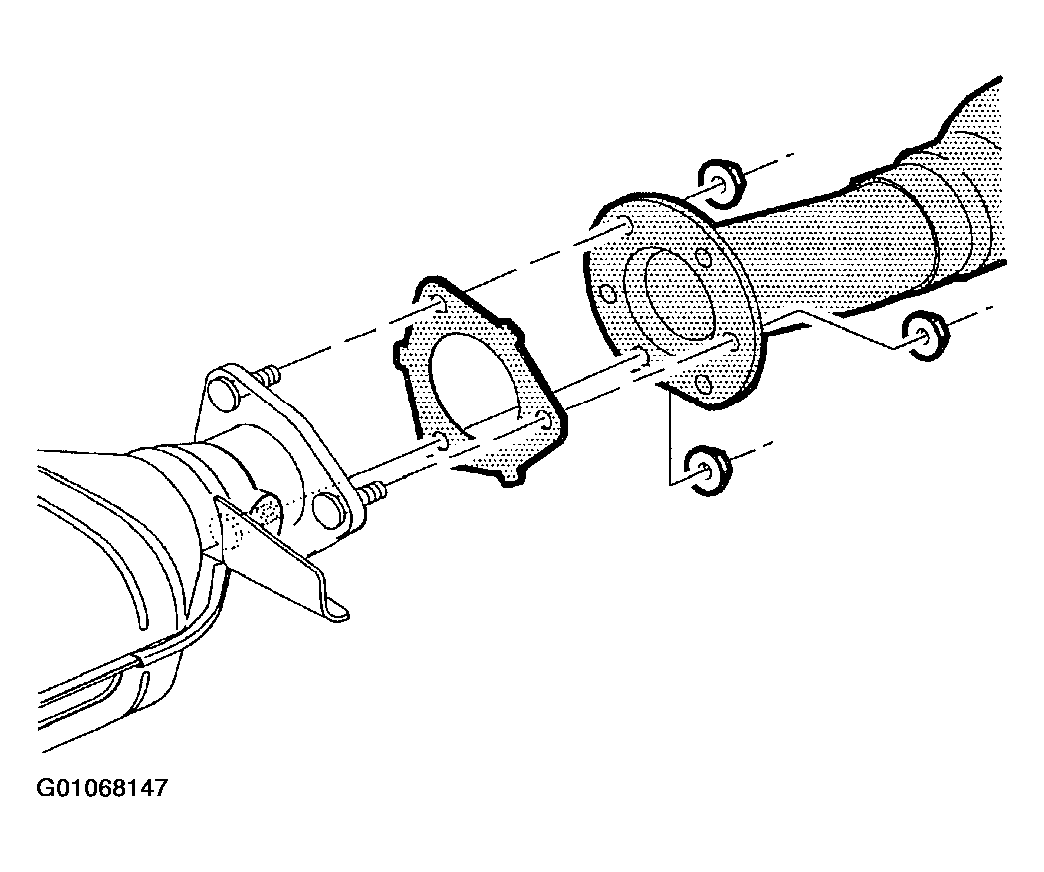 G01068147