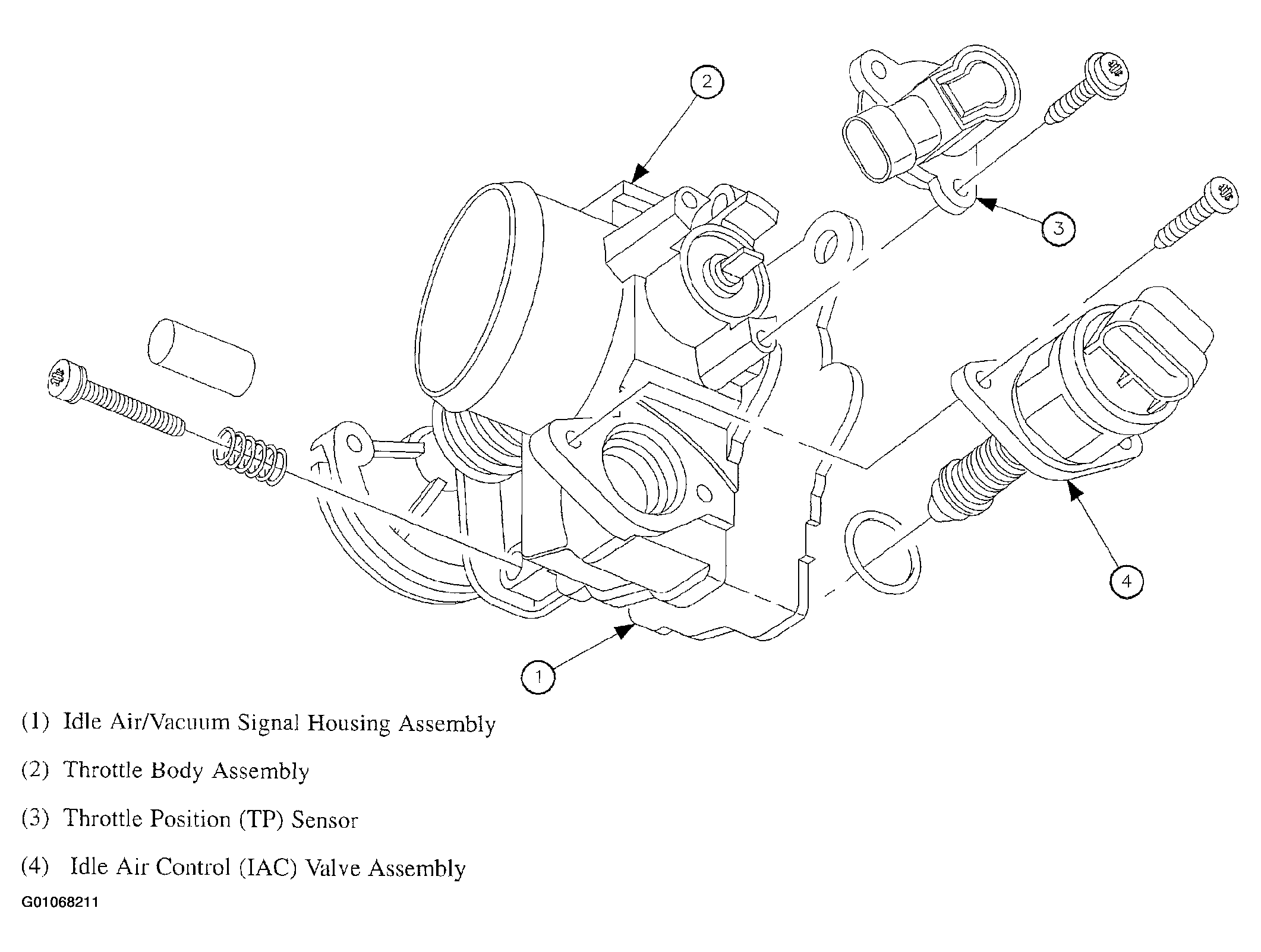 2

3

4

1

(1) Idle Air/Vacuum Signal Housing Assembly

(2) Throttle Body Assembly

(3) Throttle Position (TP) Sensor

(4) Idle Air Control (IAC) Valve Assembly

G01068211