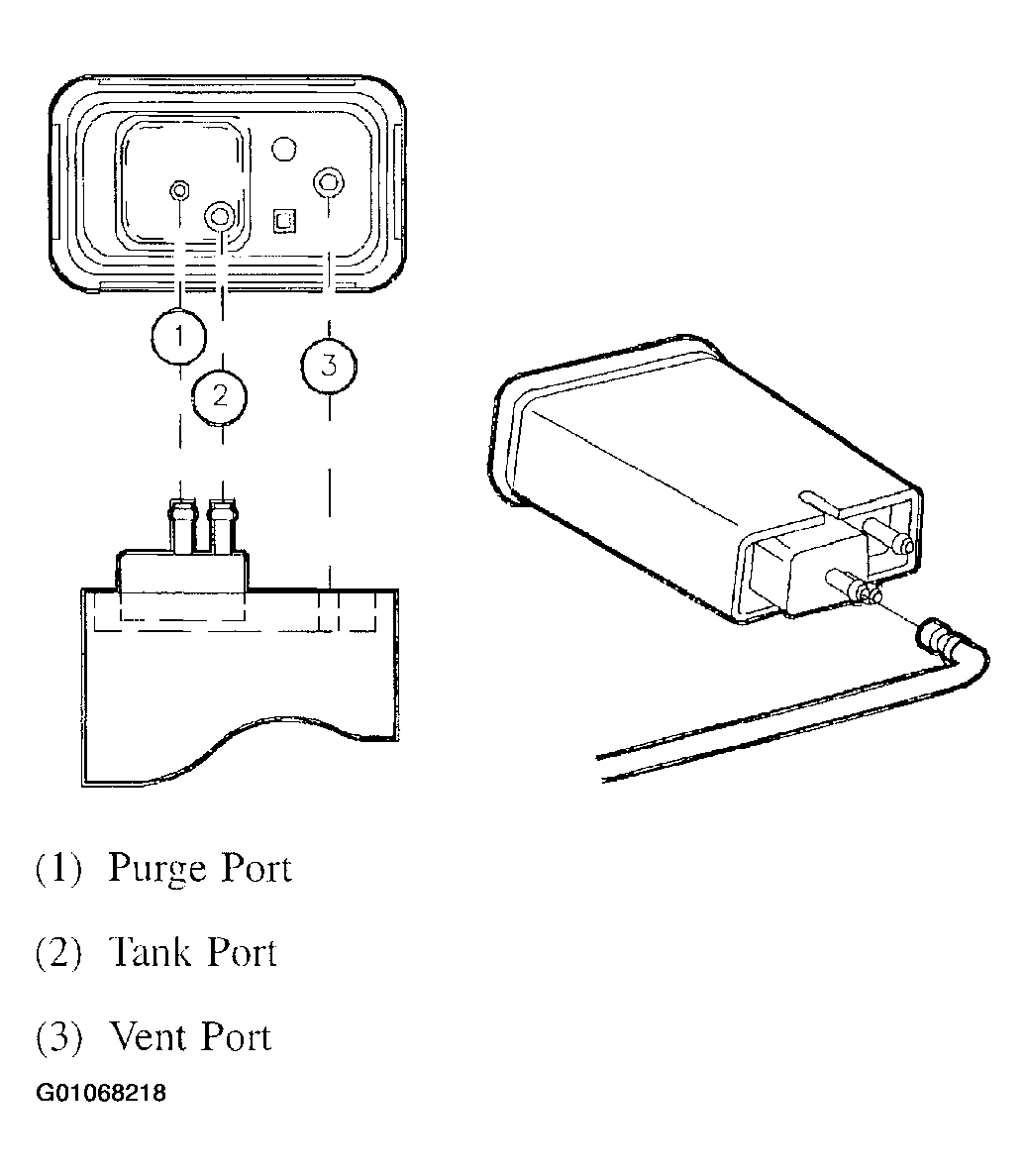 1
2
3

(1) Purge Port

(2) Tank Port

(3) Vent Port

G01068218