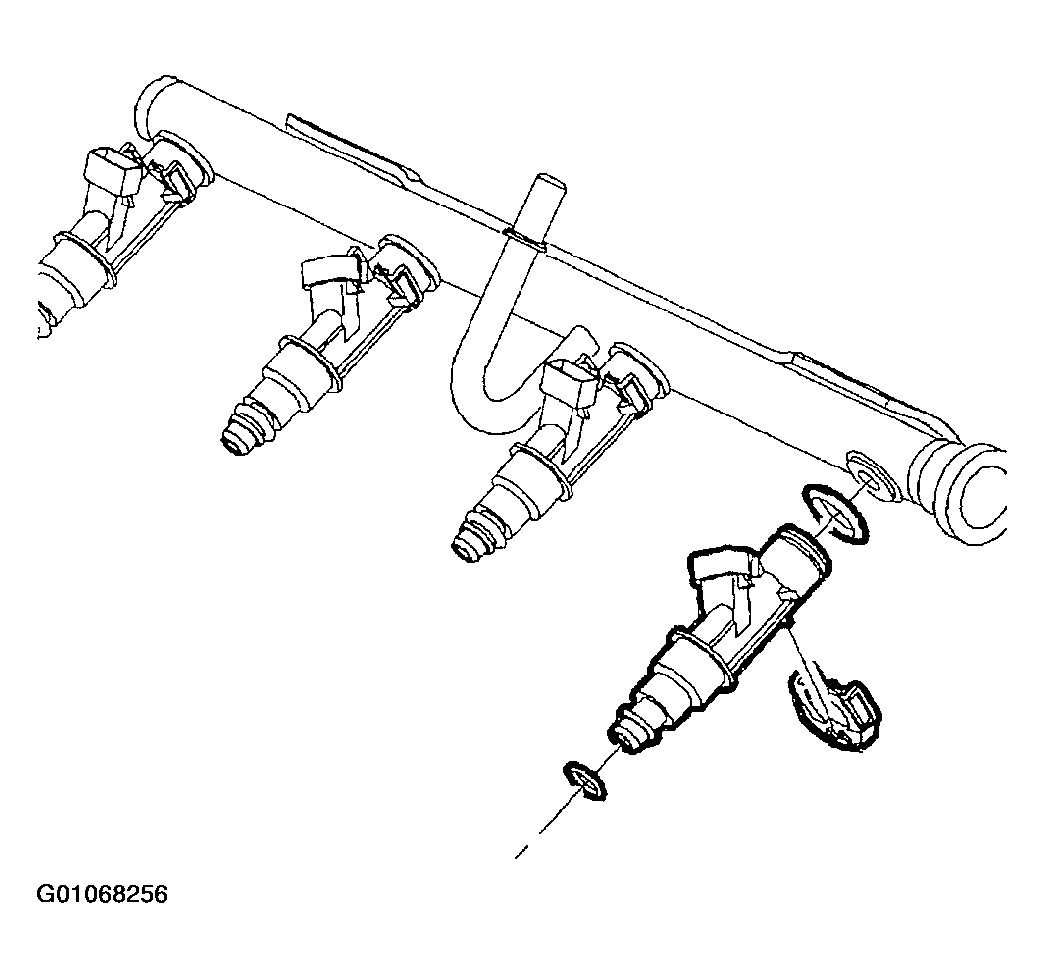 G01068256