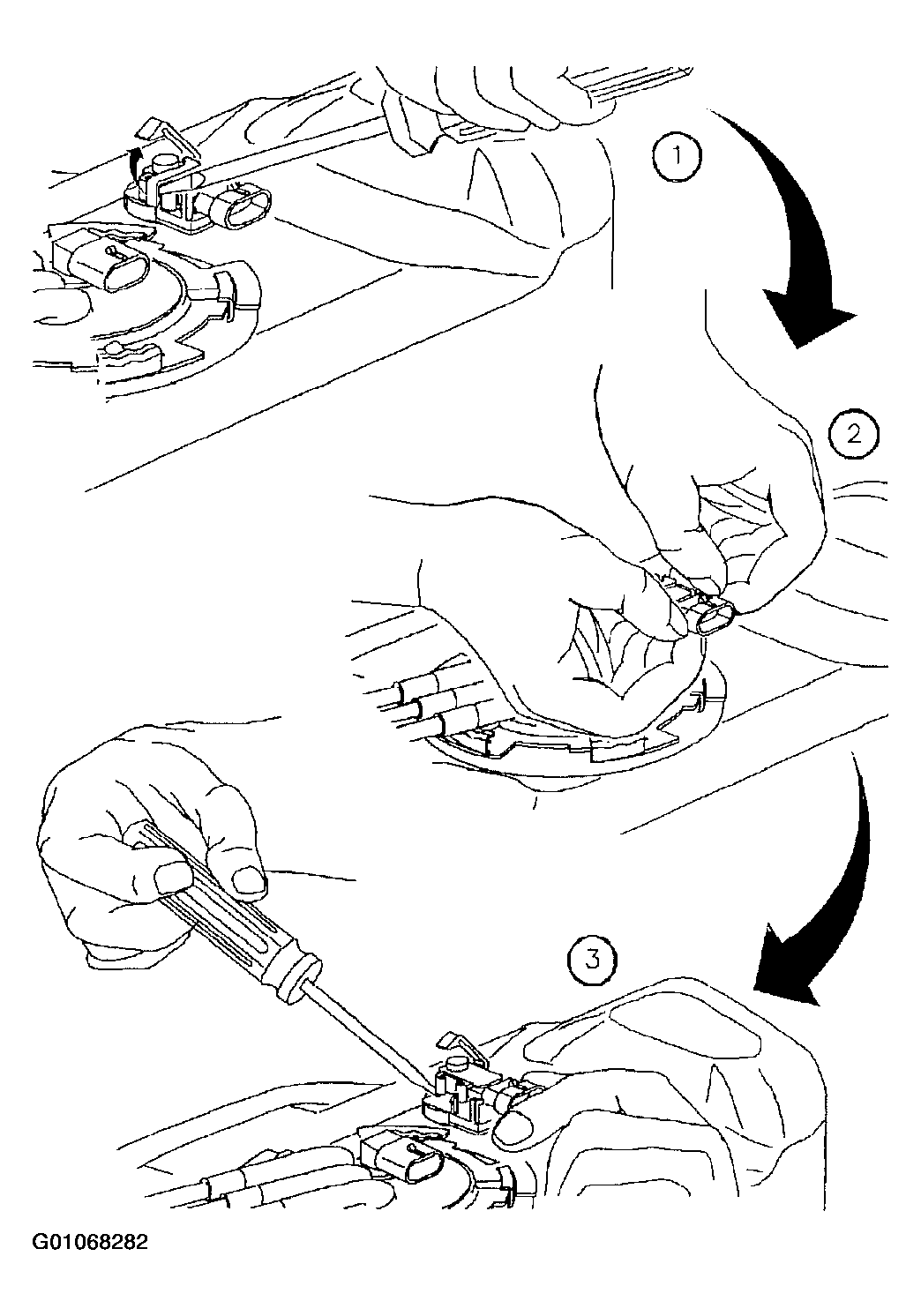 1

2

3

G01068282