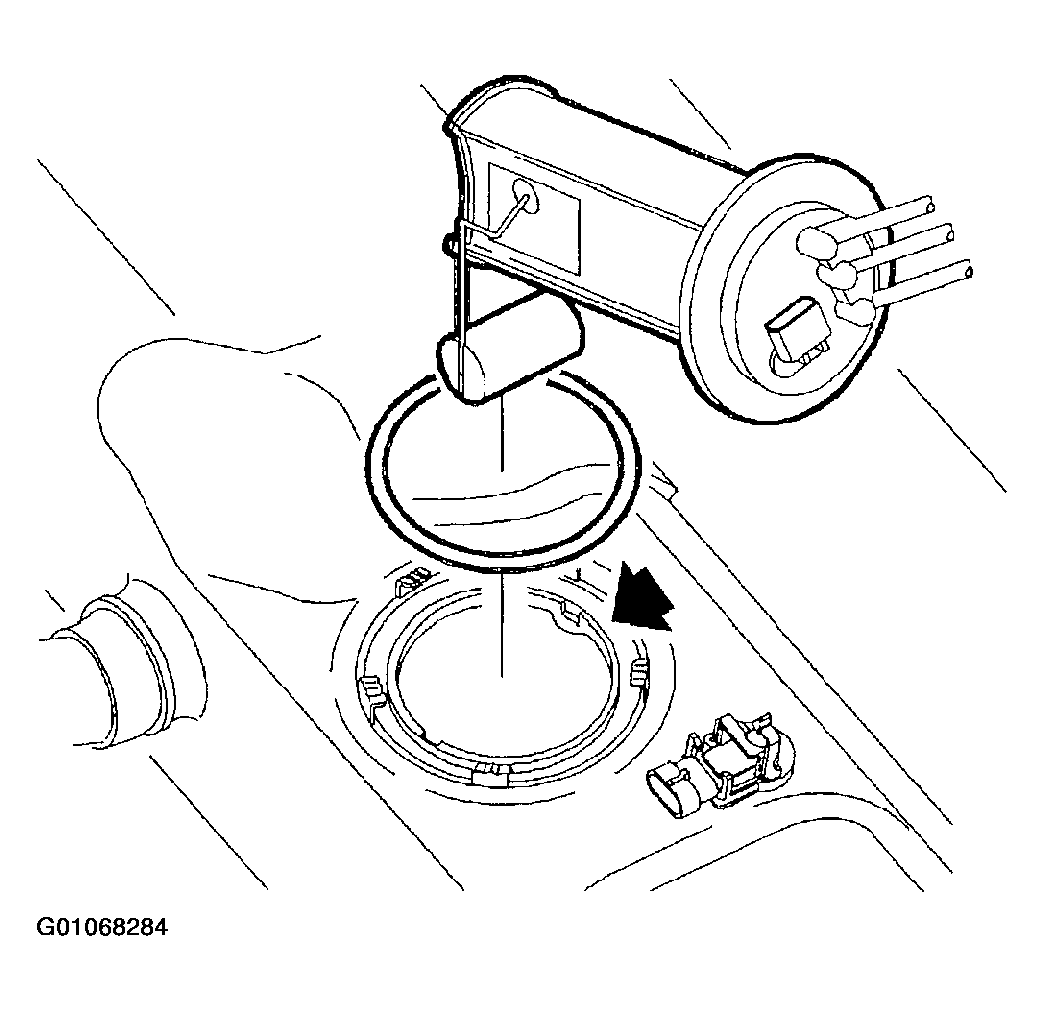 G01068284