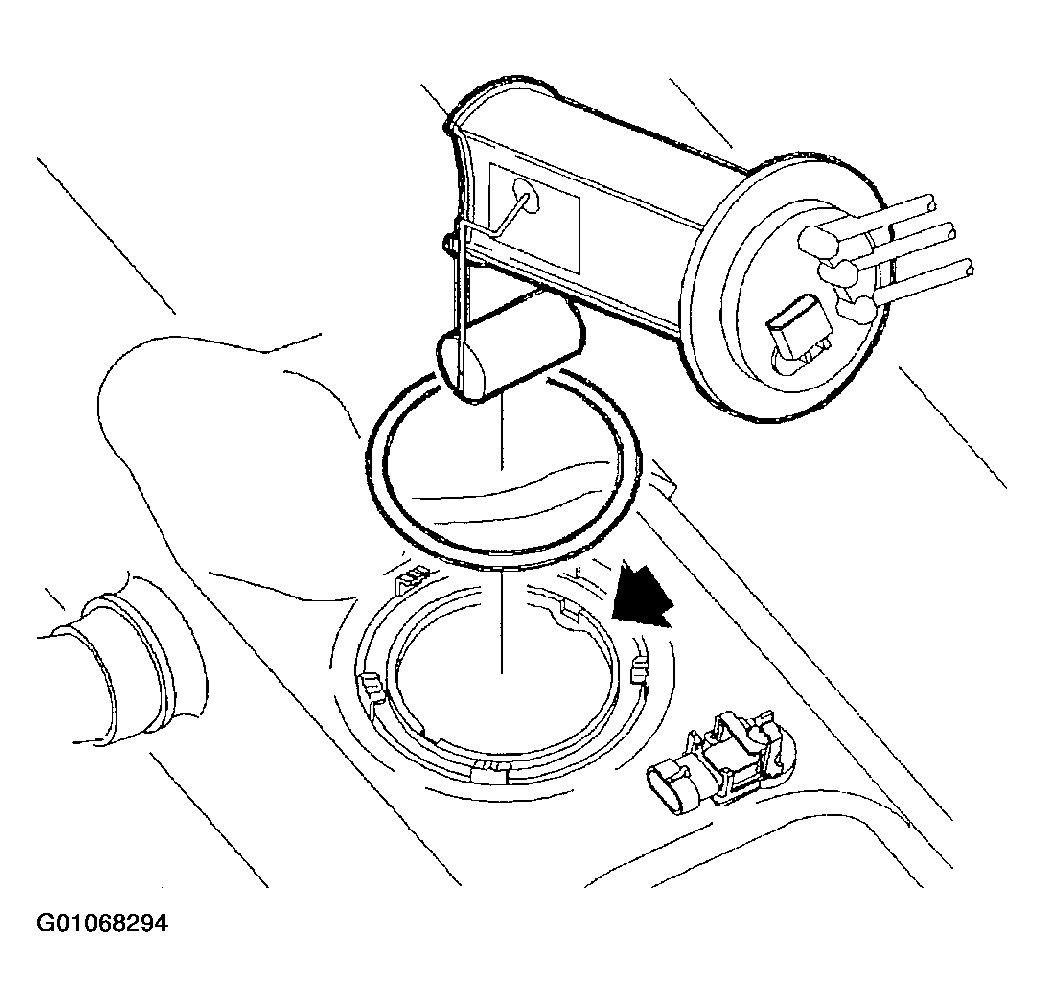 G01068294