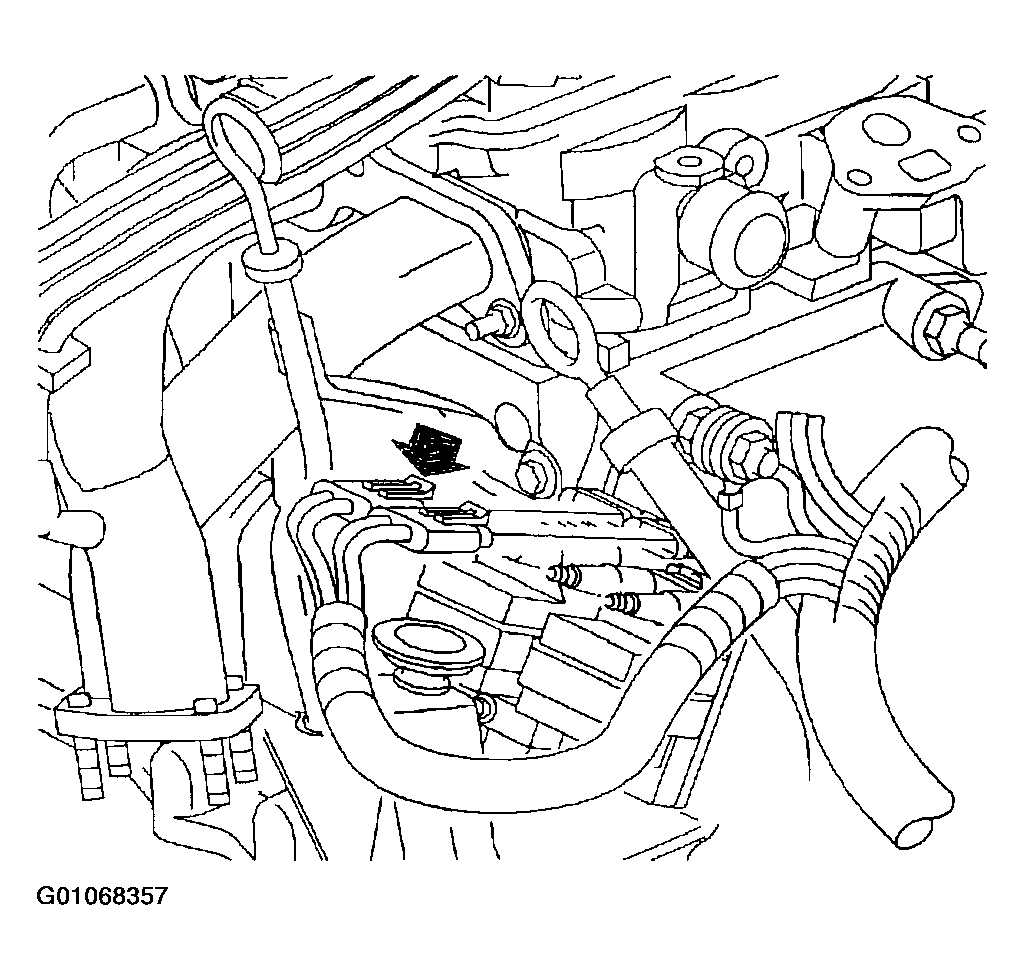 G01068357