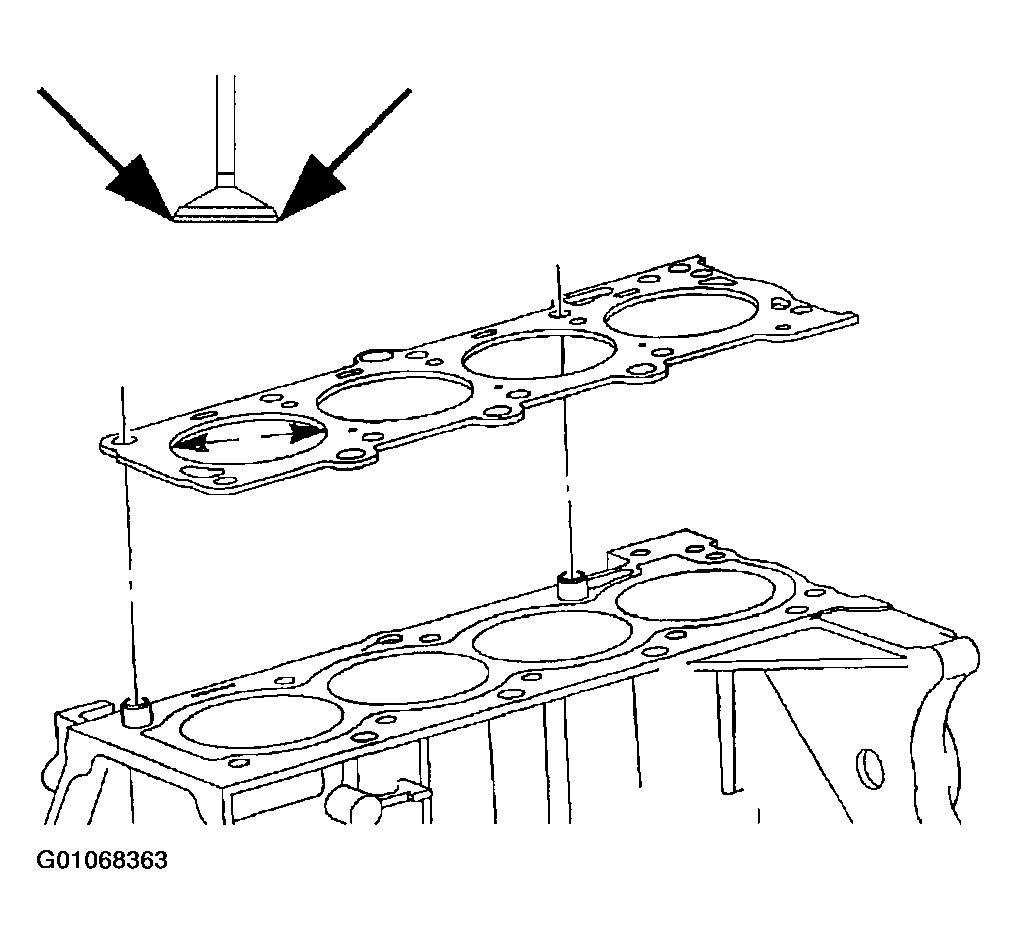 G01068363