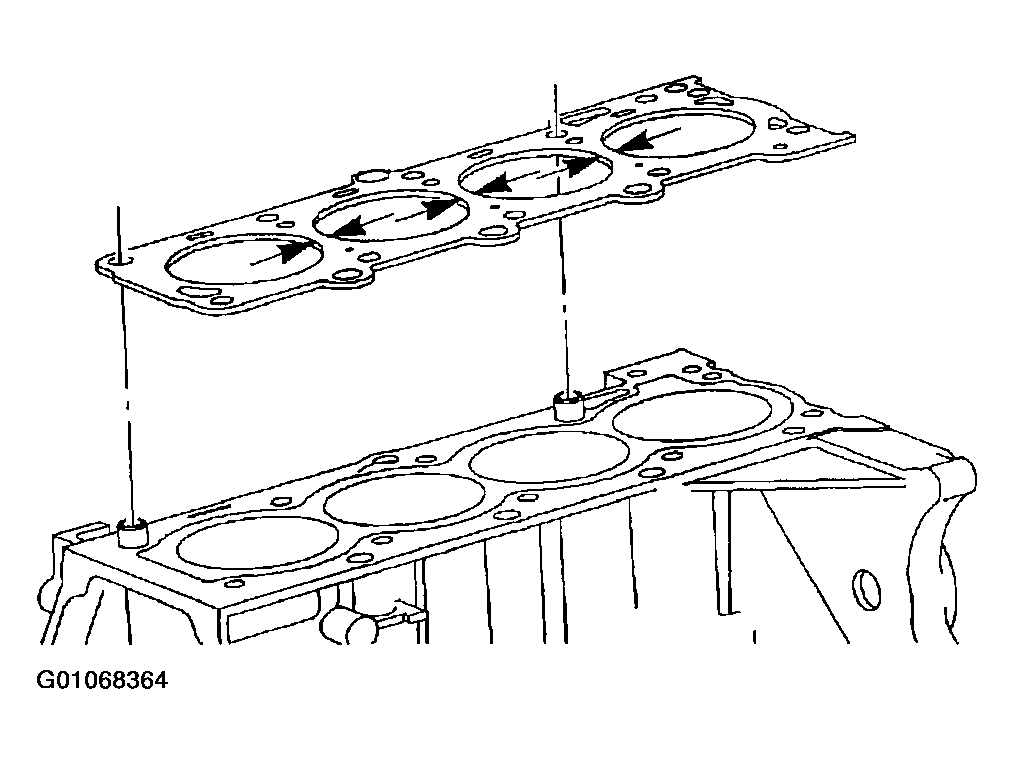 G01068364