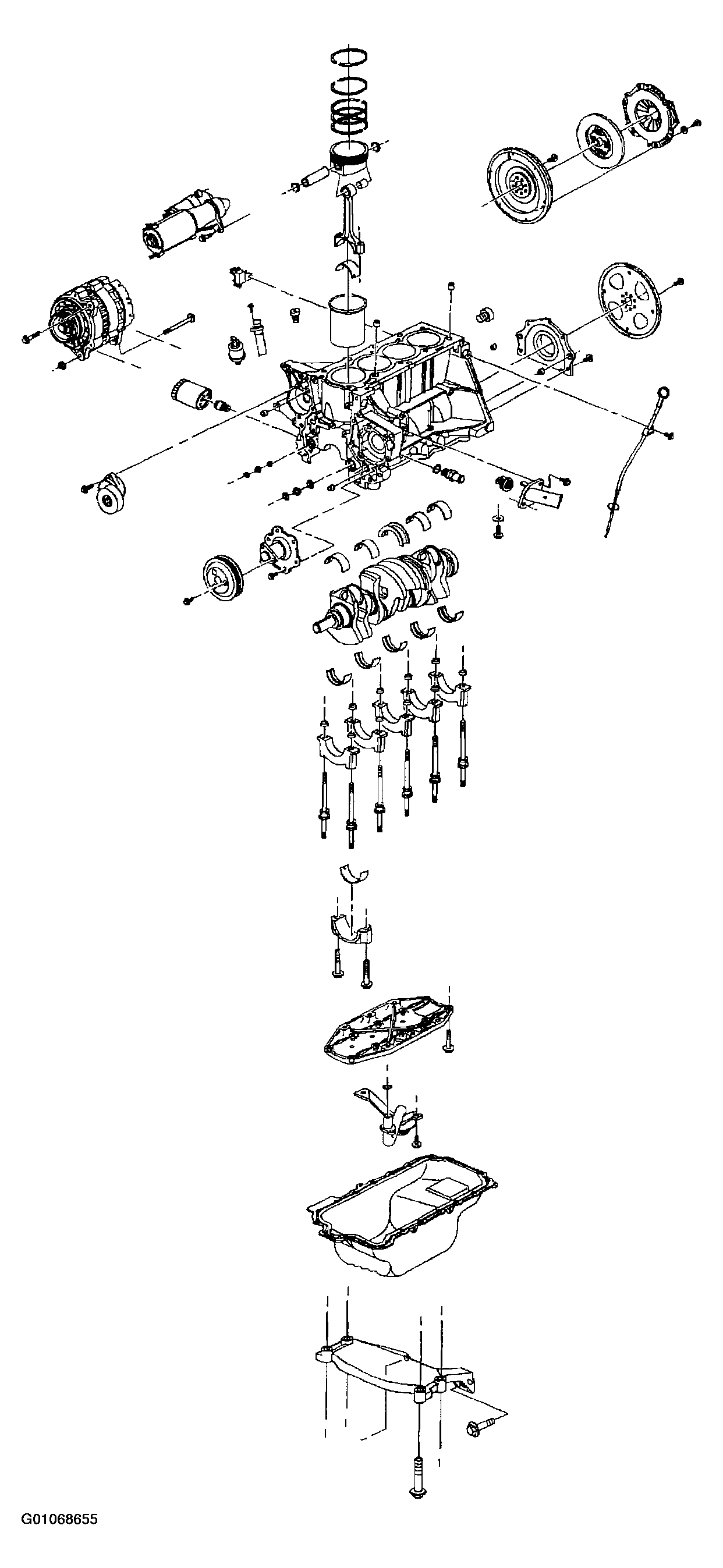 G01068655