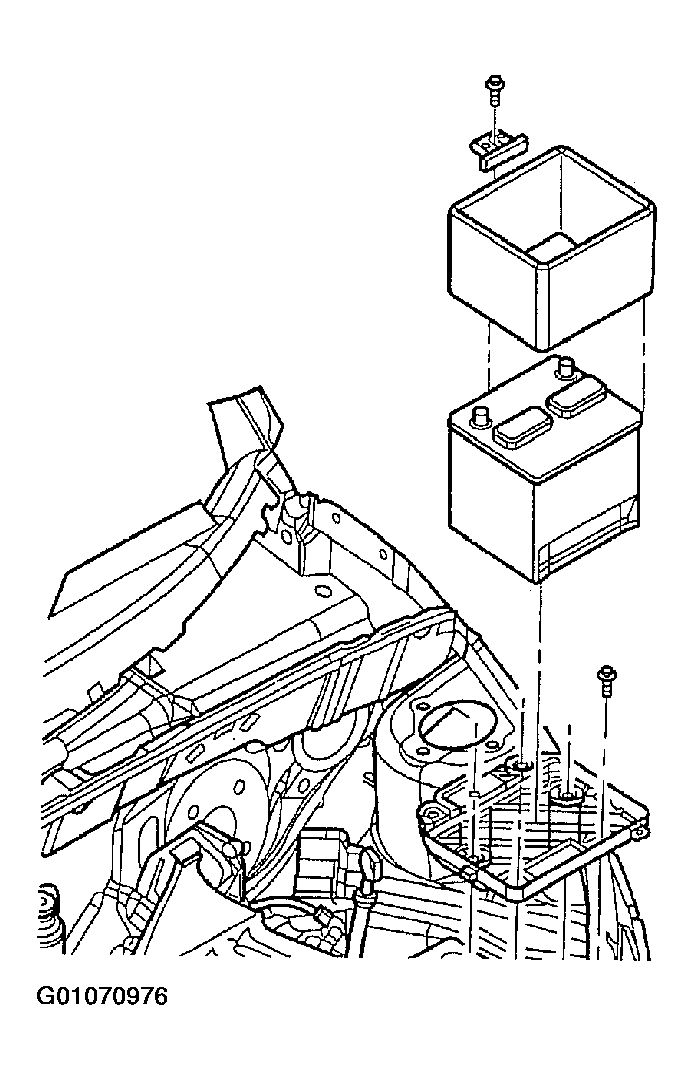 G01070976