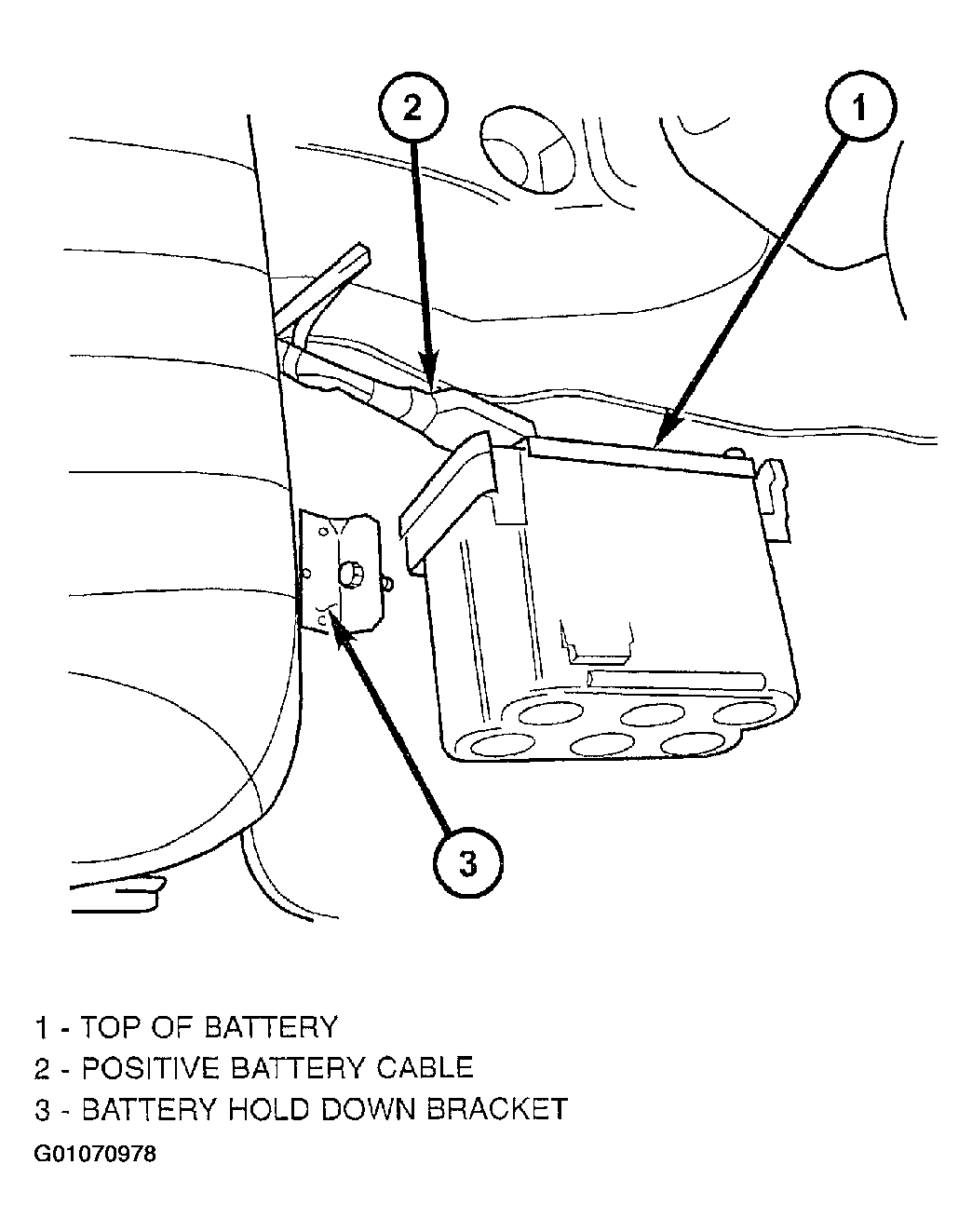 2
1
3

1 - TOP OF BATTERY
2 - POSITIVE BATTERY CABLE
3 - BATTERY HOLD DOWN BRACKET
G01070978