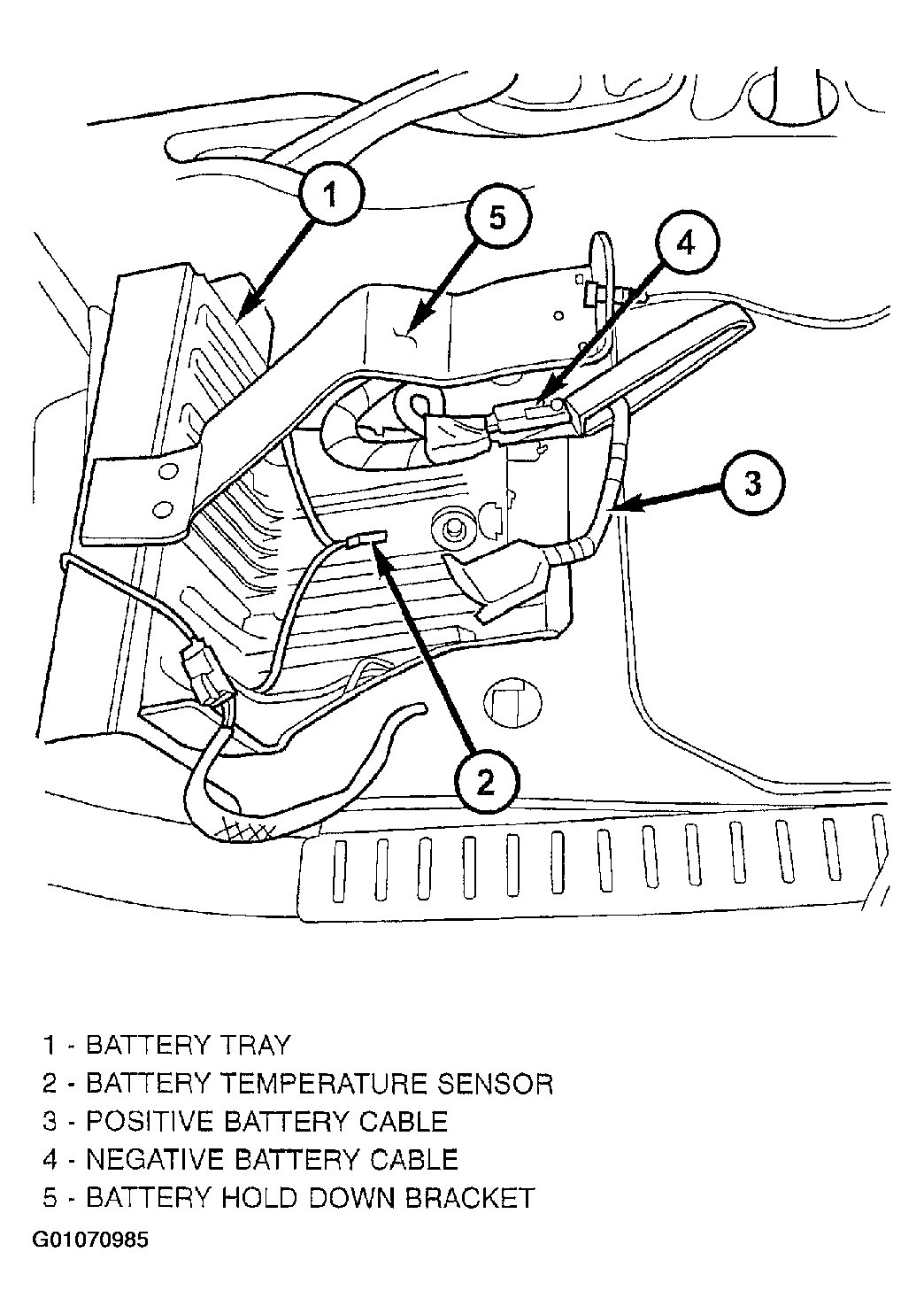 1

5

4

3

2

1 - BATTERY TRAY
2 - BATTERY TEMPERATURE SENSOR
3 - POSITIVE BATTERY CABLE
4 - NEGATIVE BATTERY CABLE
5 - BATTERY HOLD DOWN BRACKET

G01070985