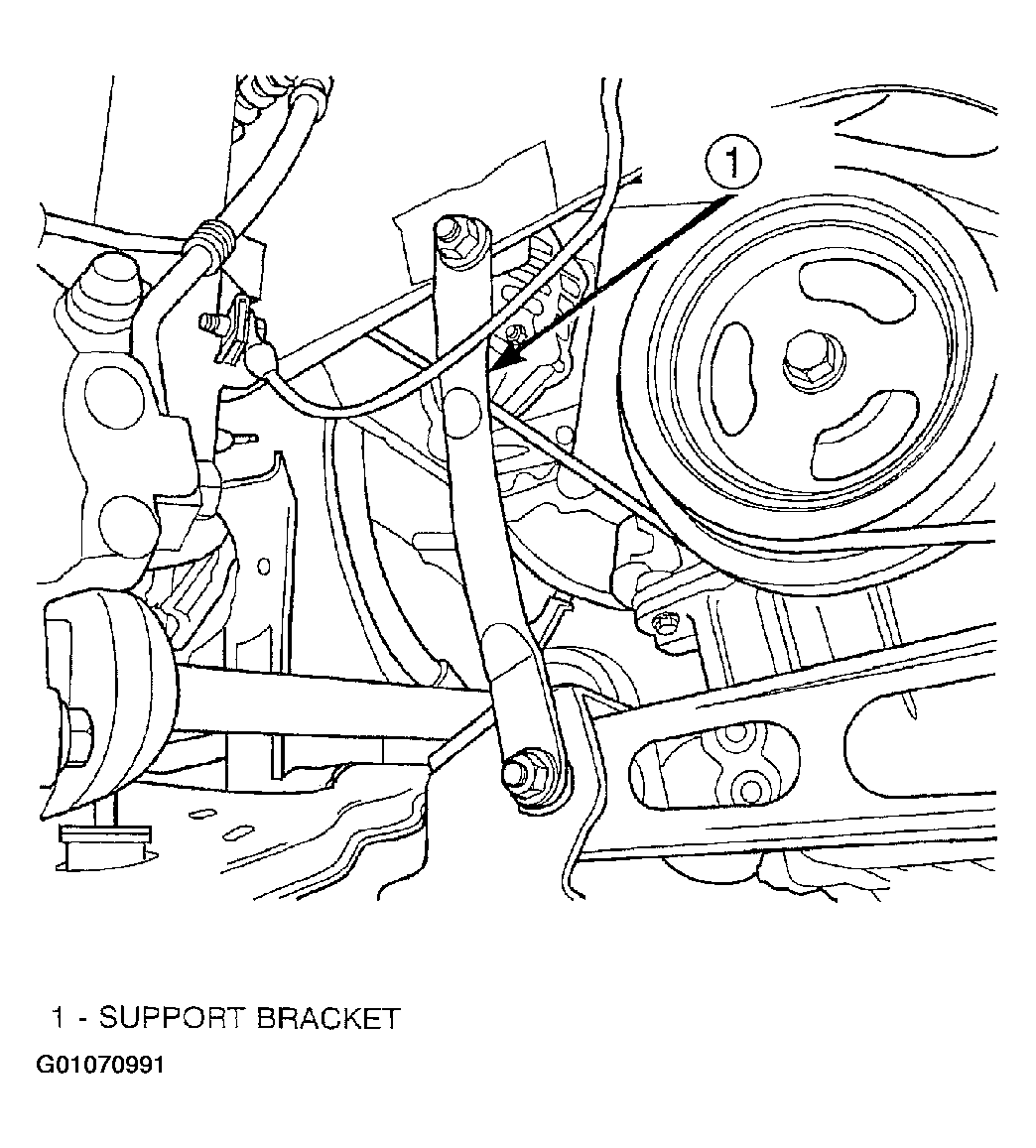 1

1 - SUPPORT BRACKET

G01070991