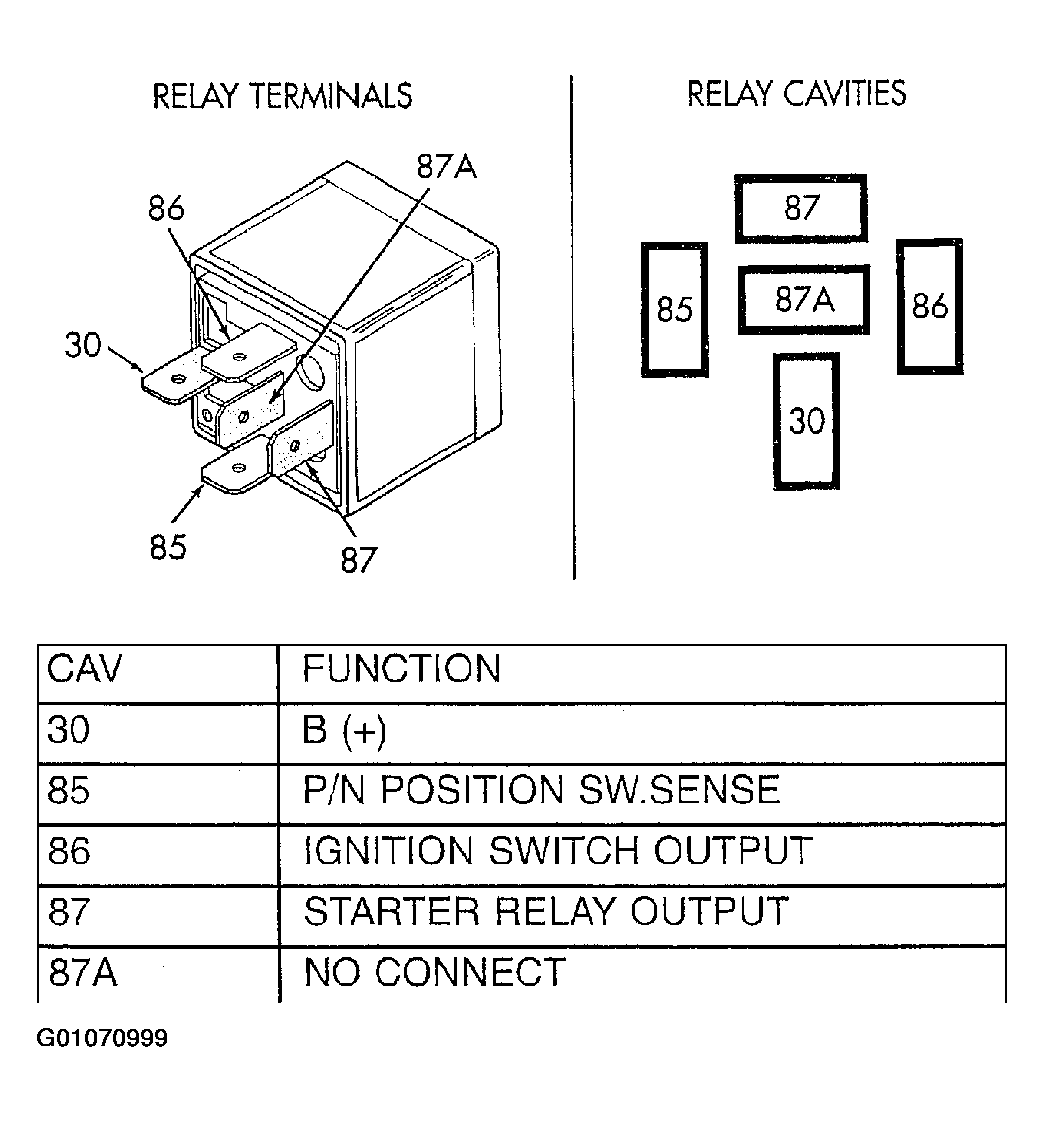 RELAY TERMINALS

87A
86
30
85
87

RELAY CAVITIES

87
85
87A
86
30

| CAV | FUNCTION |
|---|---|
| 30 | B (+) |
| 85 | P/N POSITION SW.SENSE |
| 86 | IGNITION SWITCH OUTPUT |
| 87 | STARTER RELAY OUTPUT |
| 87A | NO CONNECT |

G01070999