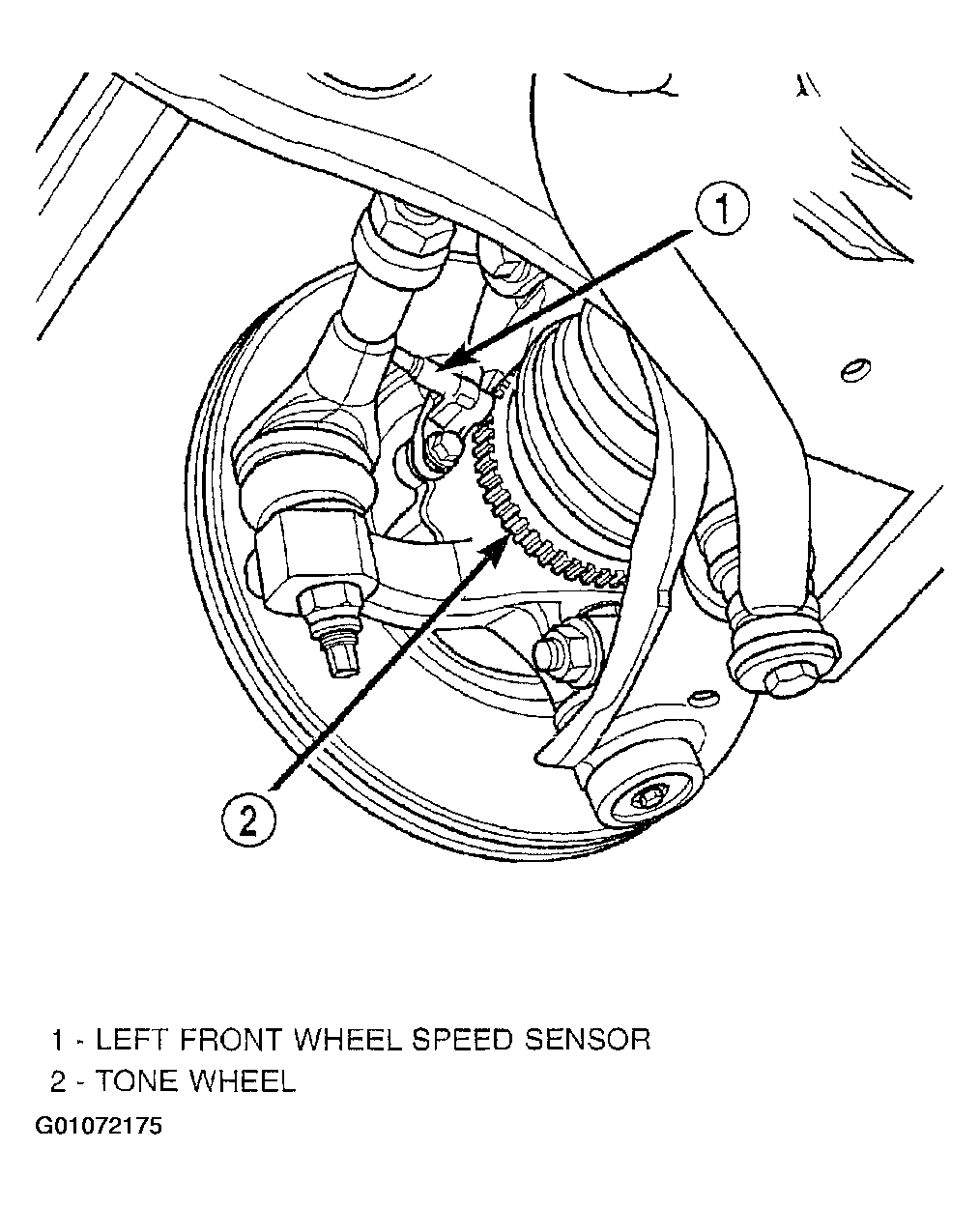 1

2

1 - LEFT FRONT WHEEL SPEED SENSOR
2 - TONE WHEEL

G01072175