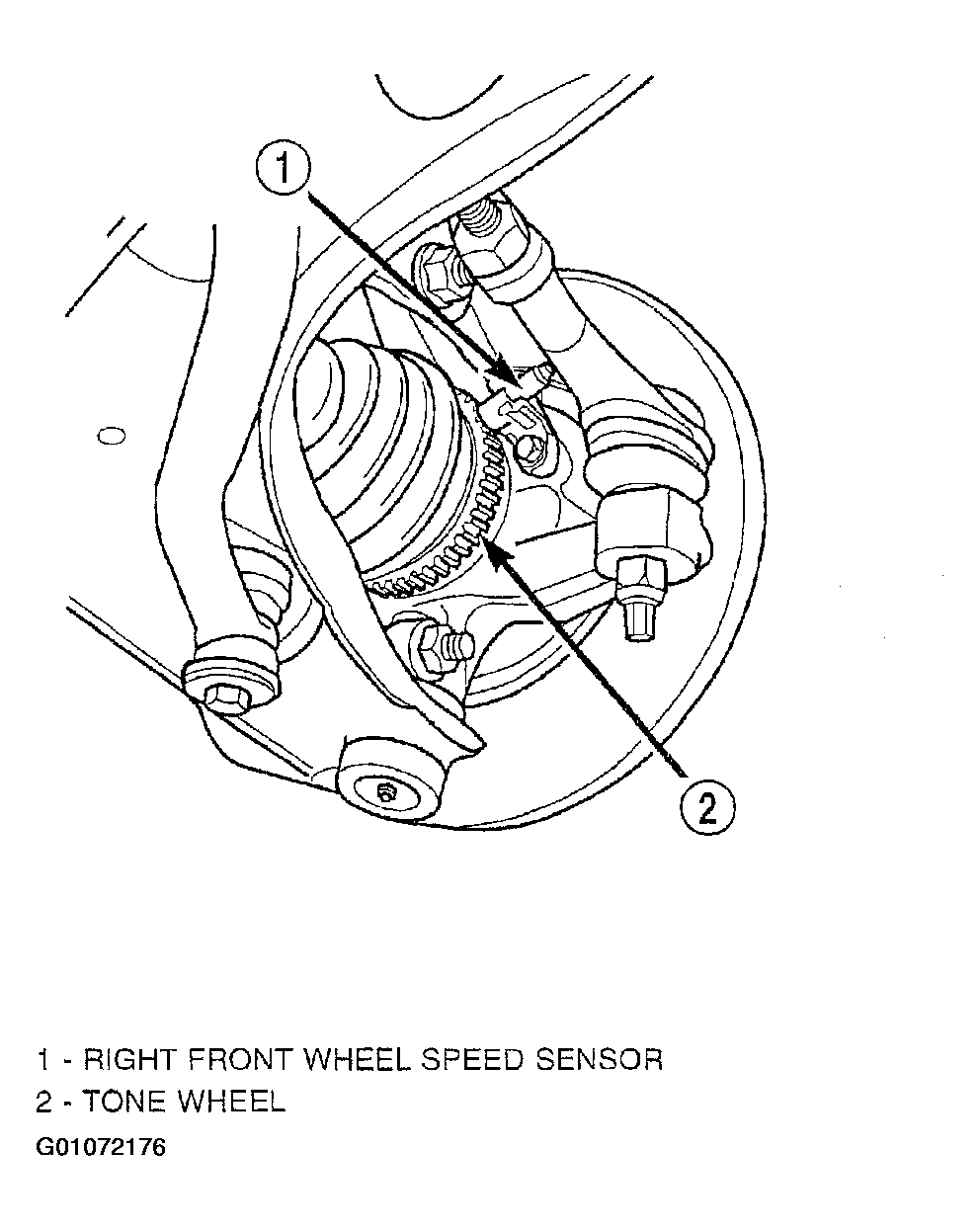 1

2

1 - RIGHT FRONT WHEEL SPEED SENSOR
2 - TONE WHEEL
G01072176