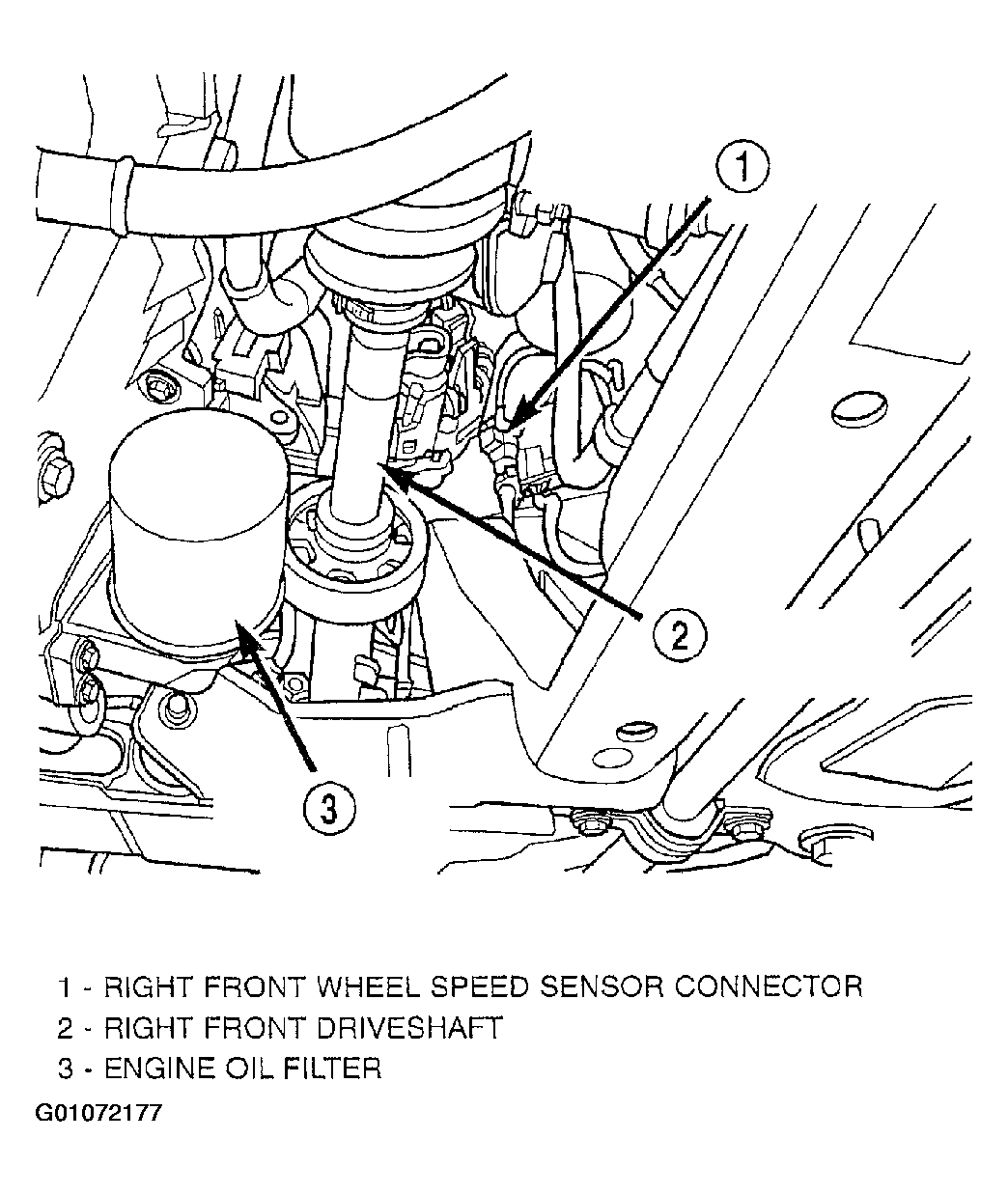 1

2

3

1 - RIGHT FRONT WHEEL SPEED SENSOR CONNECTOR
2 - RIGHT FRONT DRIVESHAFT
3 - ENGINE OIL FILTER

G01072177