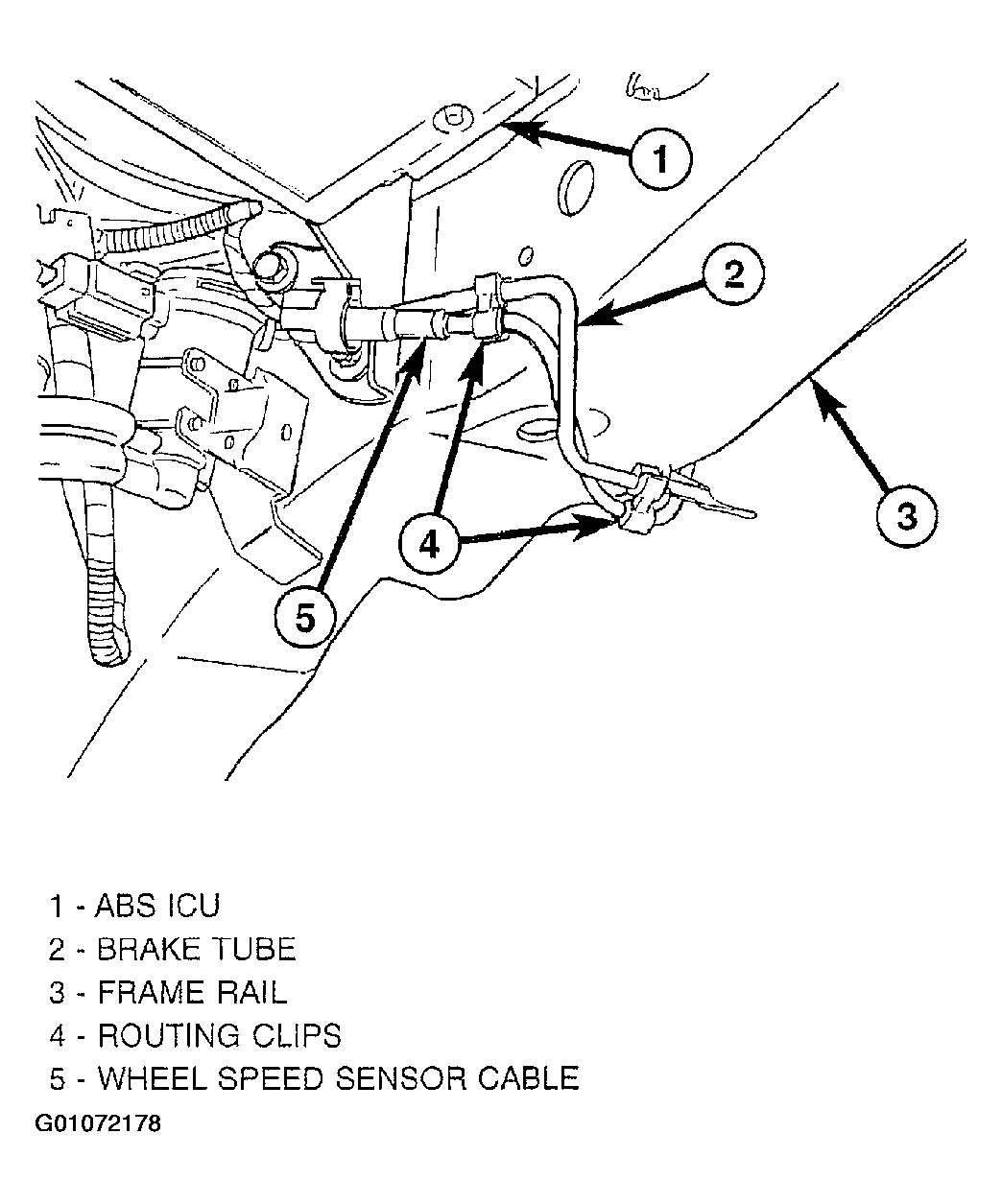 1
2
3
4
5

1 - ABS ICU
2 - BRAKE TUBE
3 - FRAME RAIL
4 - ROUTING CLIPS
5 - WHEEL SPEED SENSOR CABLE

G01072178