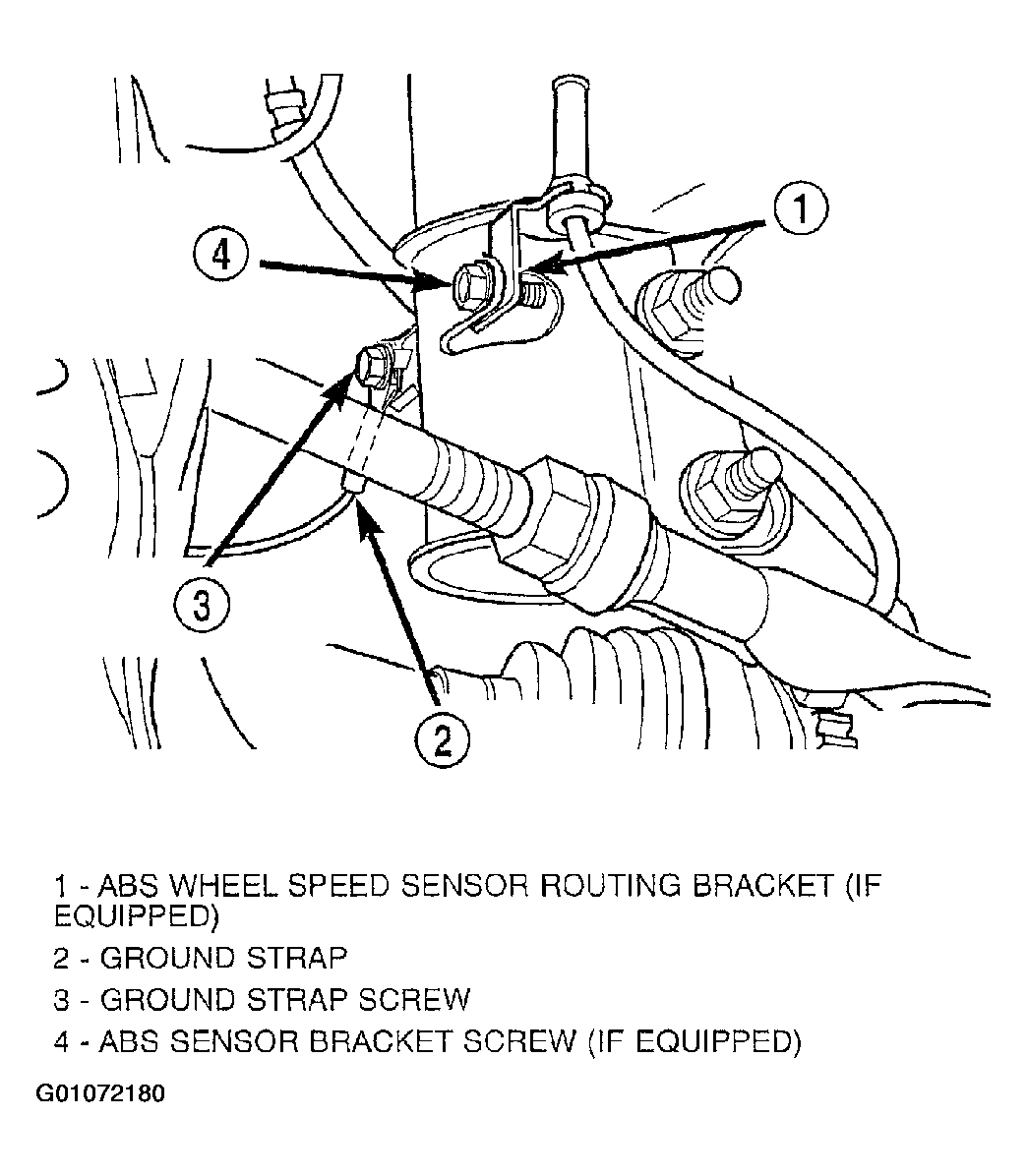 4

1

3

2

1 - ABS WHEEL SPEED SENSOR ROUTING BRACKET (IF EQUIPPED)

2 - GROUND STRAP

3 - GROUND STRAP SCREW

4 - ABS SENSOR BRACKET SCREW (IF EQUIPPED)

G01072180