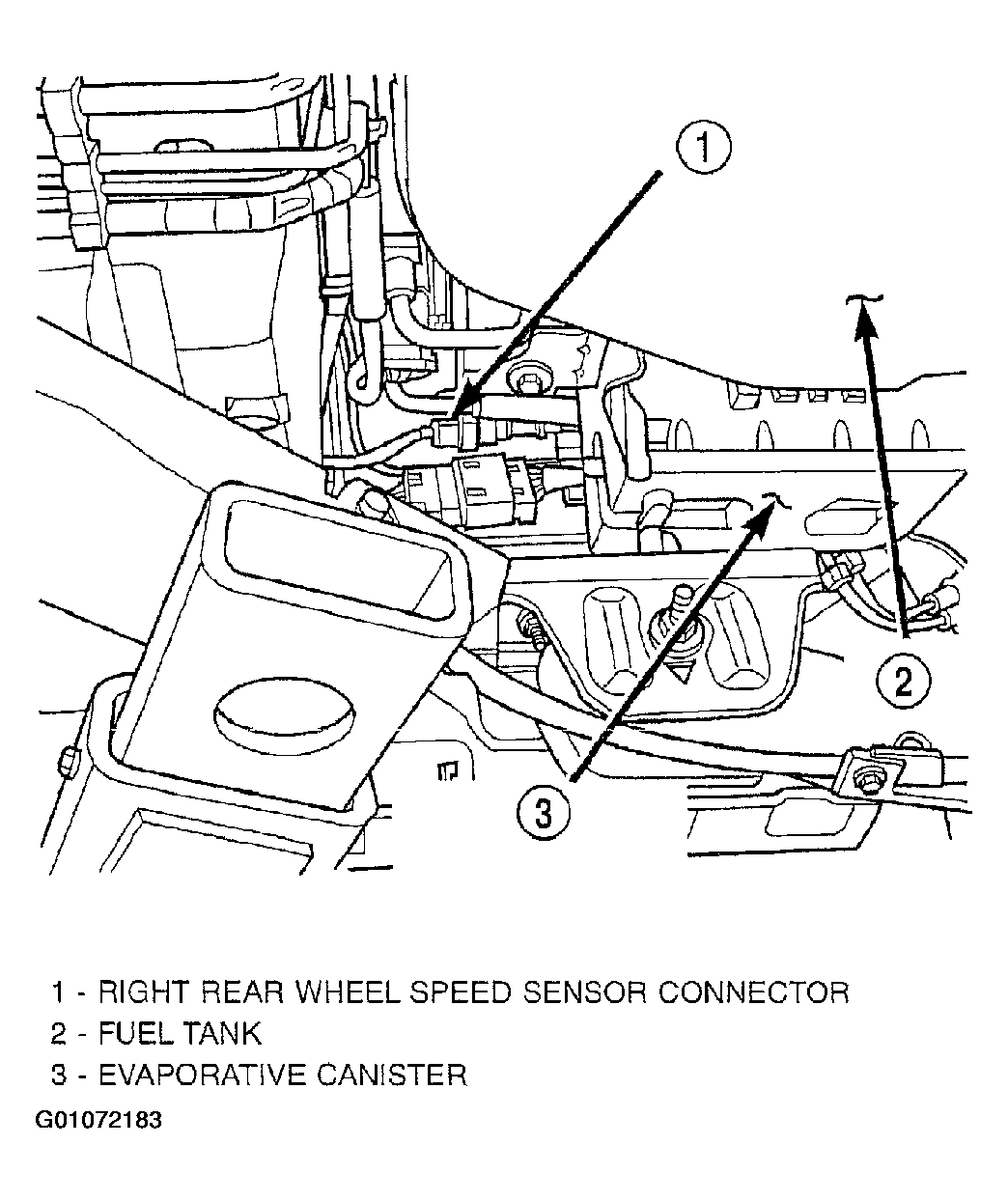 1

2

3

1 - RIGHT REAR WHEEL SPEED SENSOR CONNECTOR
2 - FUEL TANK
3 - EVAPORATIVE CANISTER

G01072183