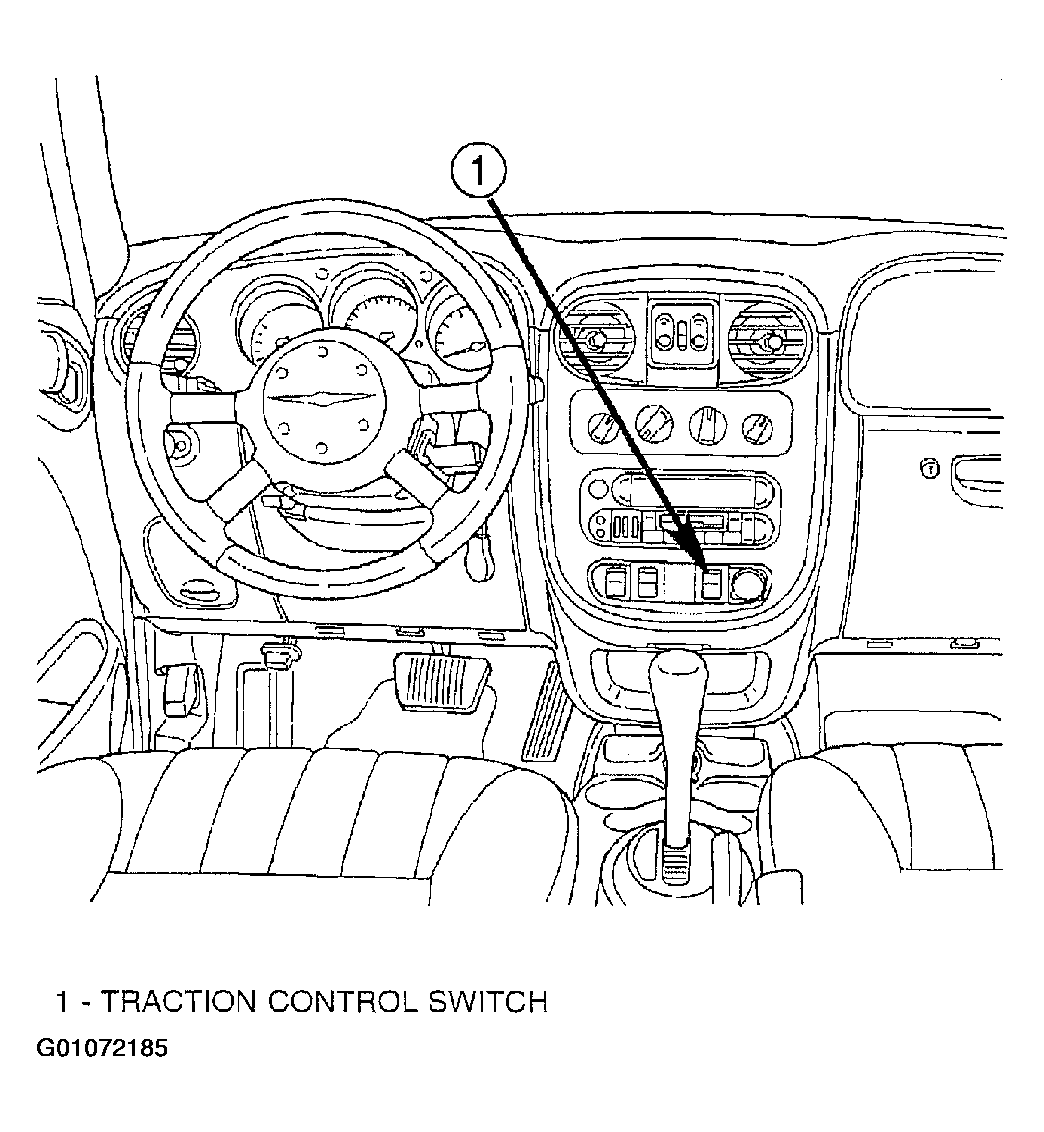 1

1 - TRACTION CONTROL SWITCH

G01072185