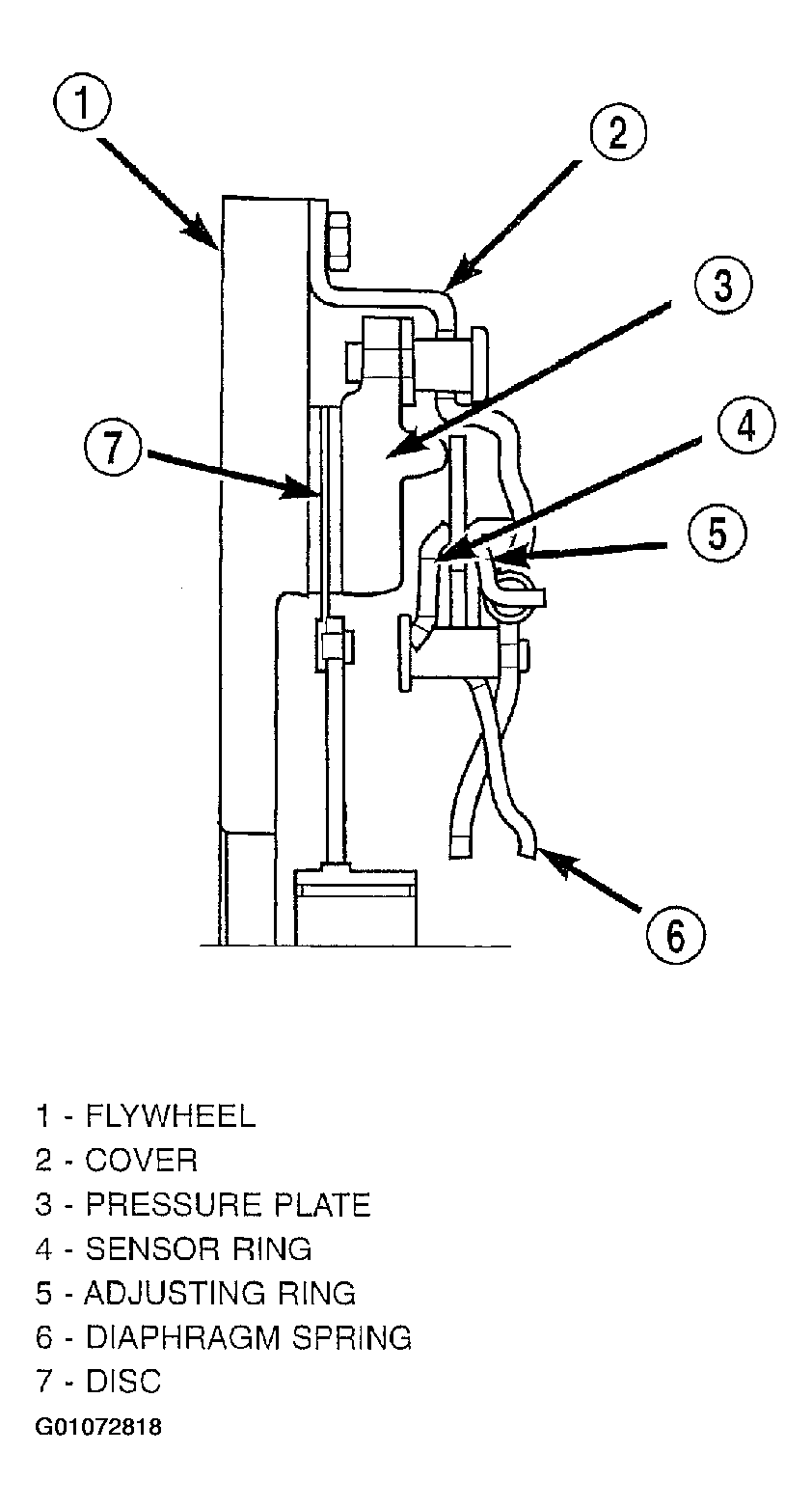 1
2
3
7
4
5
6

1 - FLYWHEEL
2 - COVER
3 - PRESSURE PLATE
4 - SENSOR RING
5 - ADJUSTING RING
6 - DIAPHRAGM SPRING
7 - DISC
G01072818