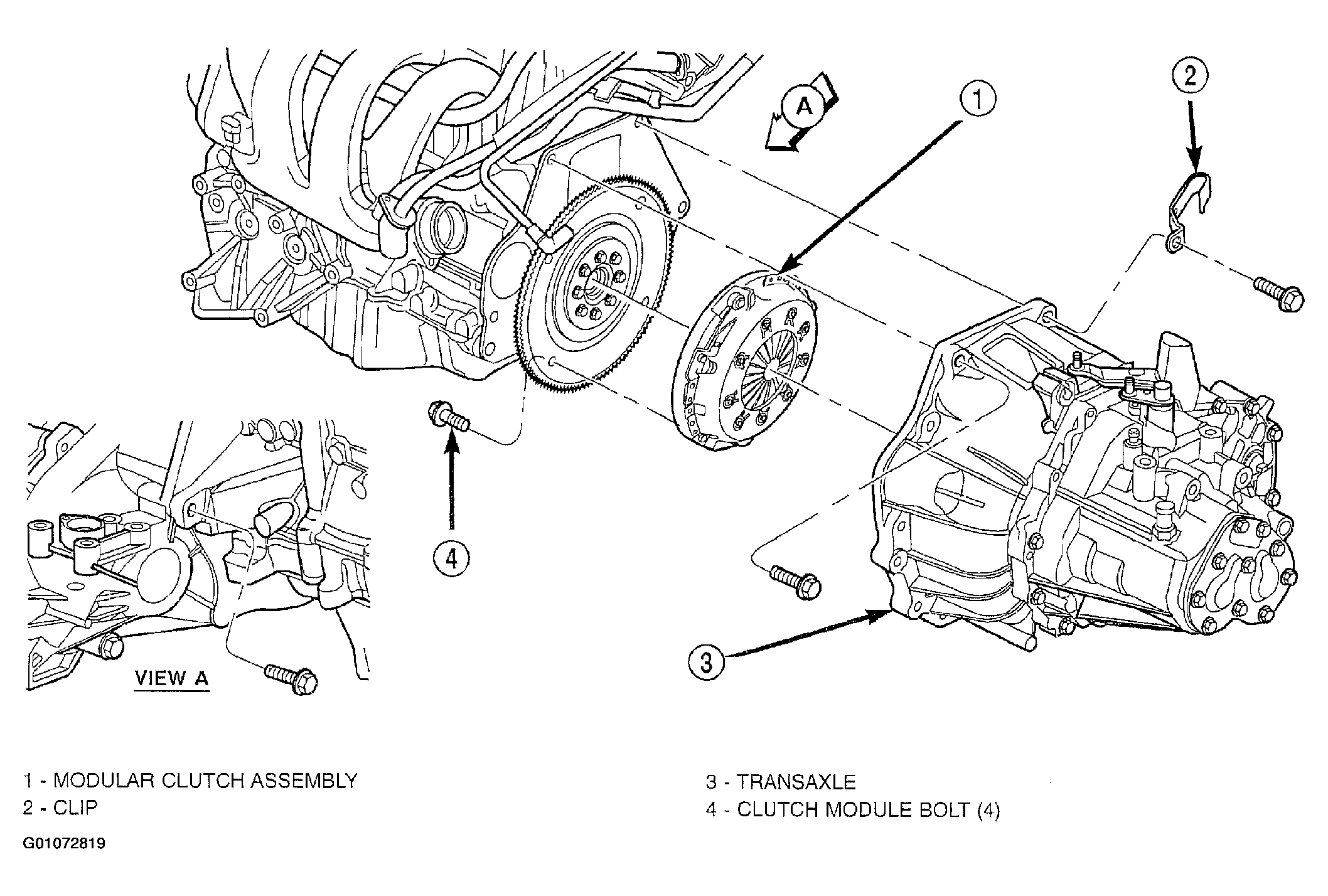 A

1

2

4

3

VIEW A

1 - MODULAR CLUTCH ASSEMBLY
2 - CLIP

3 - TRANSAXLE
4 - CLUTCH MODULE BOLT (4)

G01072819