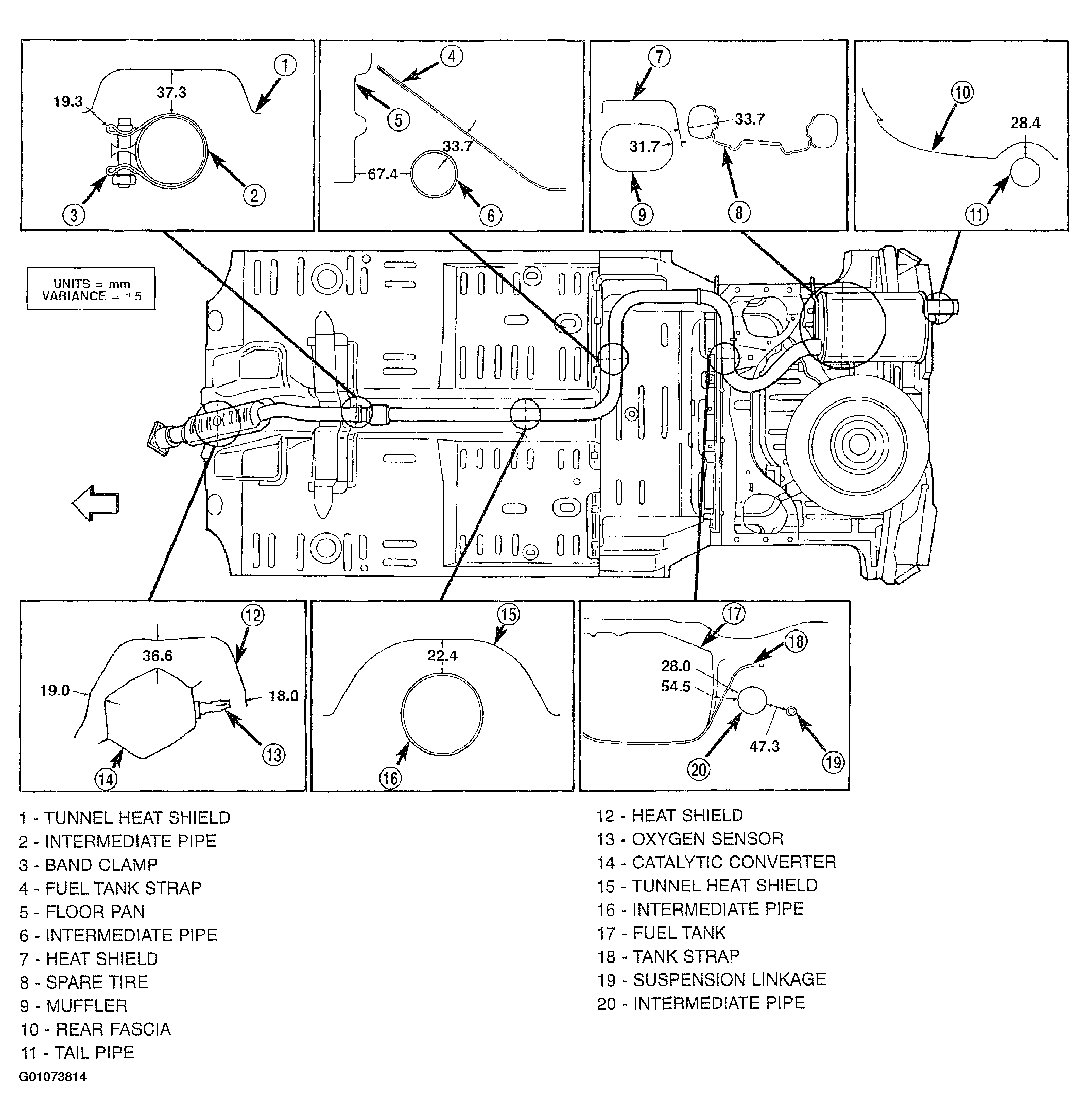 1
19.3
37.3
2
3

4
5
33.7
67.4
6

7
33.7
31.7
9
8

10
28.4
11

UNITS = mm
VARIANCE = ±5

12
36.6
19.0
18.0
13
14

15
22.4
16

17
18
28.0
54.5
47.3
20
19

1 - TUNNEL HEAT SHIELD
2 - INTERMEDIATE PIPE
3 - BAND CLAMP
4 - FUEL TANK STRAP
5 - FLOOR PAN
6 - INTERMEDIATE PIPE
7 - HEAT SHIELD
8 - SPARE TIRE
9 - MUFFLER
10 - REAR FASCIA
11 - TAIL PIPE

12 - HEAT SHIELD
13 - OXYGEN SENSOR
14 - CATALYTIC CONVERTER
15 - TUNNEL HEAT SHIELD
16 - INTERMEDIATE PIPE
17 - FUEL TANK
18 - TANK STRAP
19 - SUSPENSION LINKAGE
20 - INTERMEDIATE PIPE

G01073814