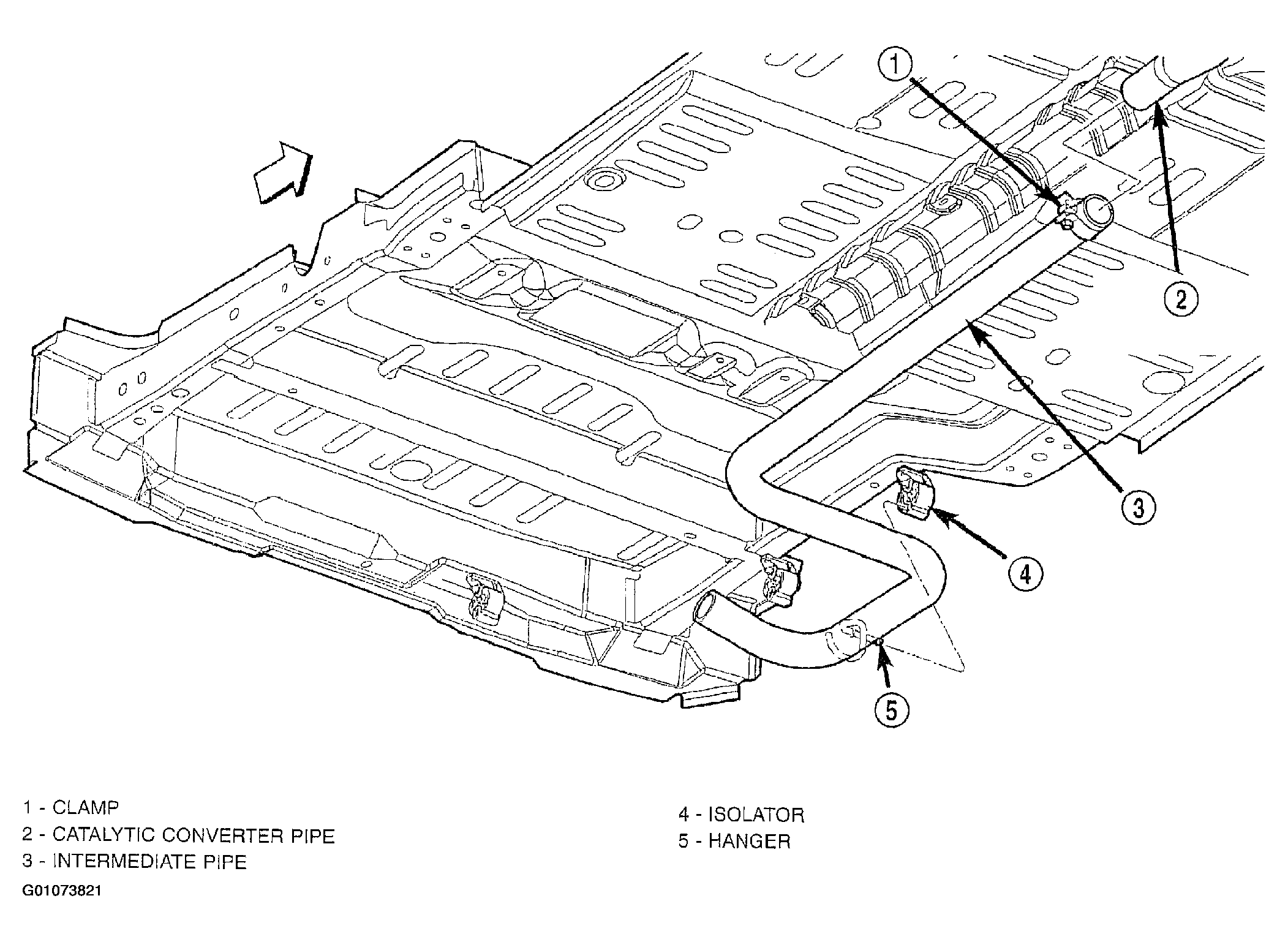 1
2
3
4
5

1 - CLAMP
2 - CATALYTIC CONVERTER PIPE
3 - INTERMEDIATE PIPE

4 - ISOLATOR
5 - HANGER

G01073821