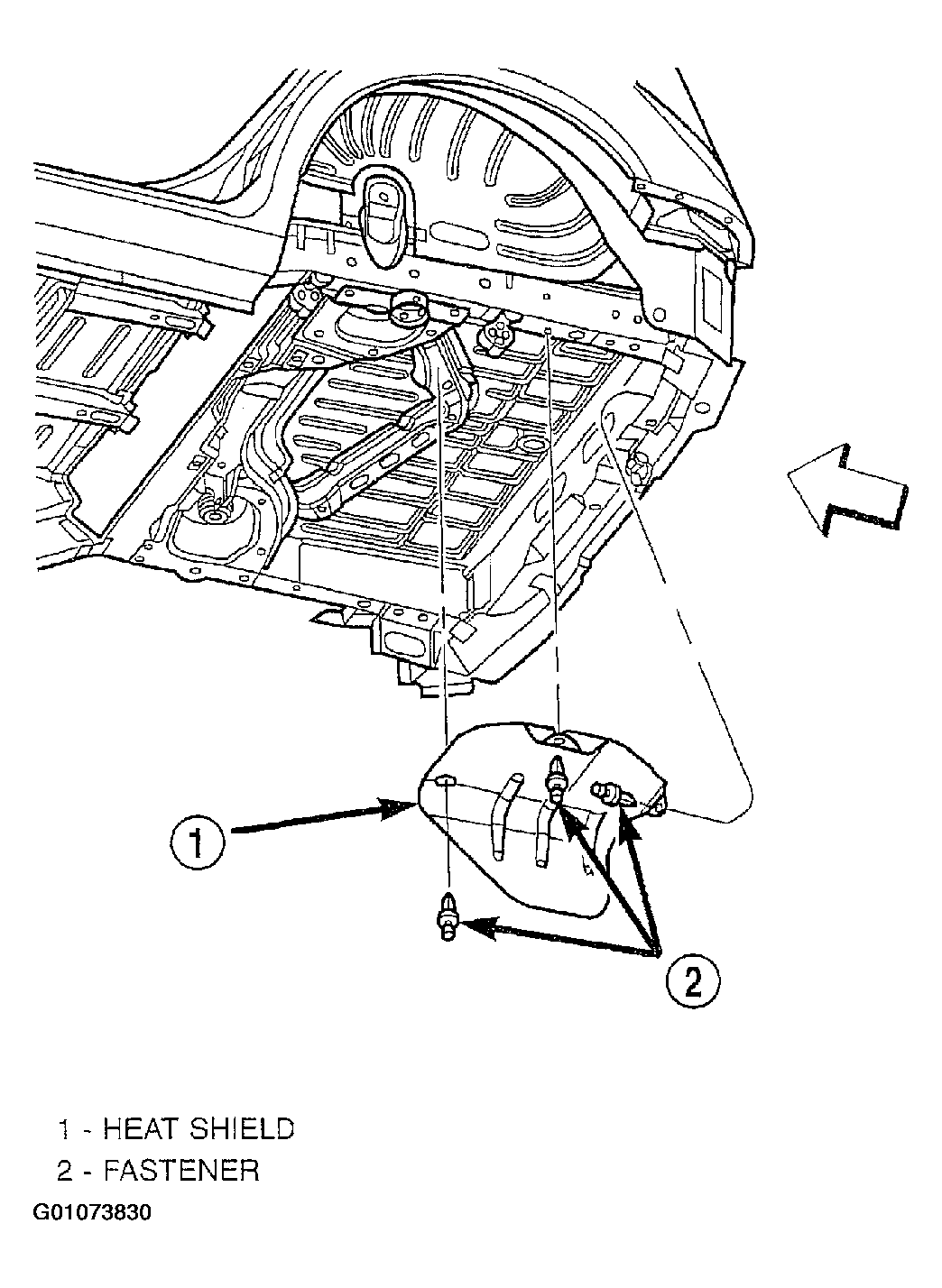 1

2

1 - HEAT SHIELD
2 - FASTENER
G01073830