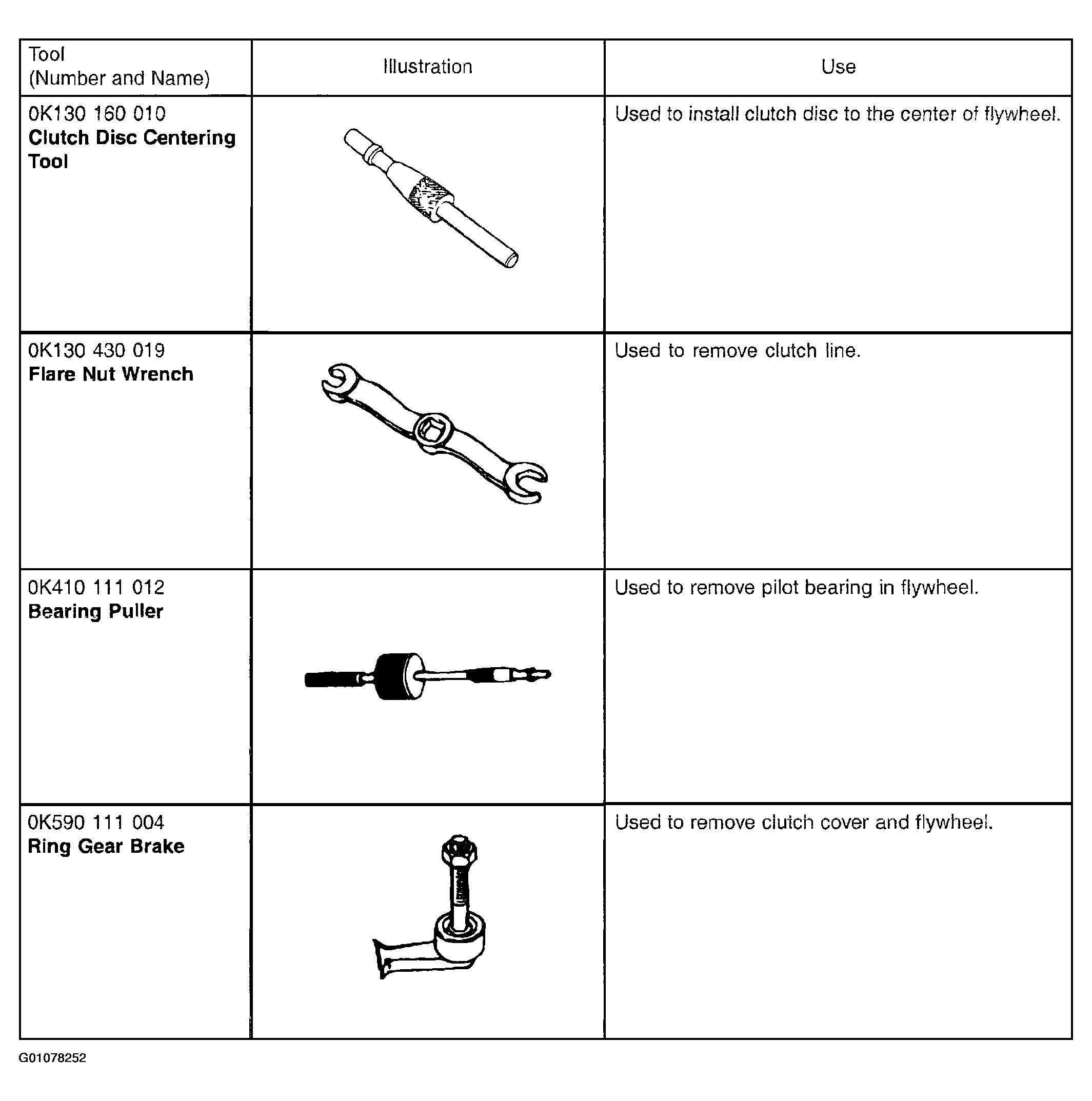 | Tool (Number and Name) | Illustration | Use |
|---|---|---|
| 0K130 160 010 **Clutch Disc Centering Tool** | | Used to install clutch disc to the center of flywheel. |
| 0K130 430 019 **Flare Nut Wrench** | | Used to remove clutch line. |
| 0K410 111 012 **Bearing Puller** | | Used to remove pilot bearing in flywheel. |
| 0K590 111 004 **Ring Gear Brake** | | Used to remove clutch cover and flywheel. |

G01078252