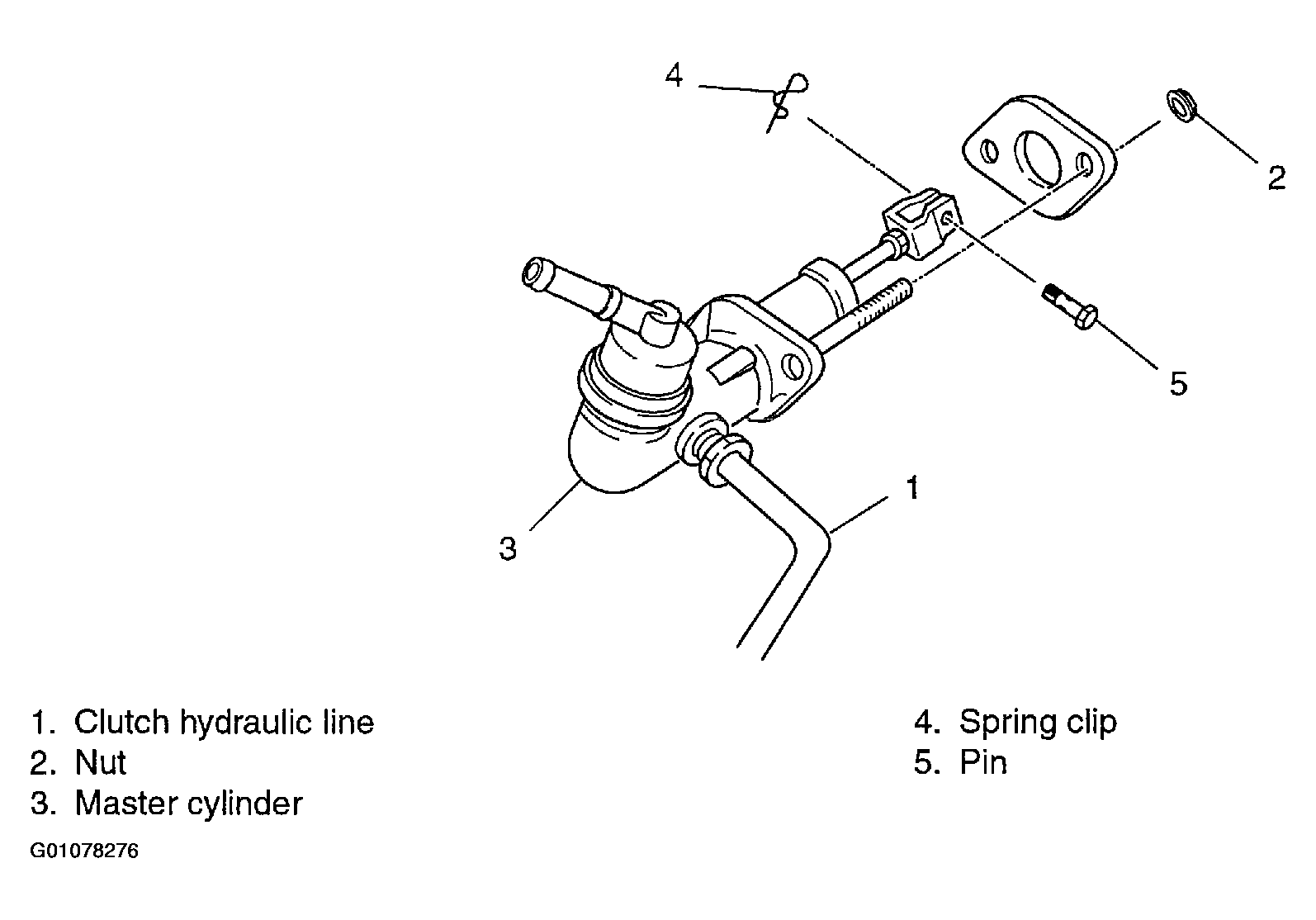 4
2
5
1
3

1. Clutch hydraulic line
2. Nut
3. Master cylinder

4. Spring clip
5. Pin

G01078276