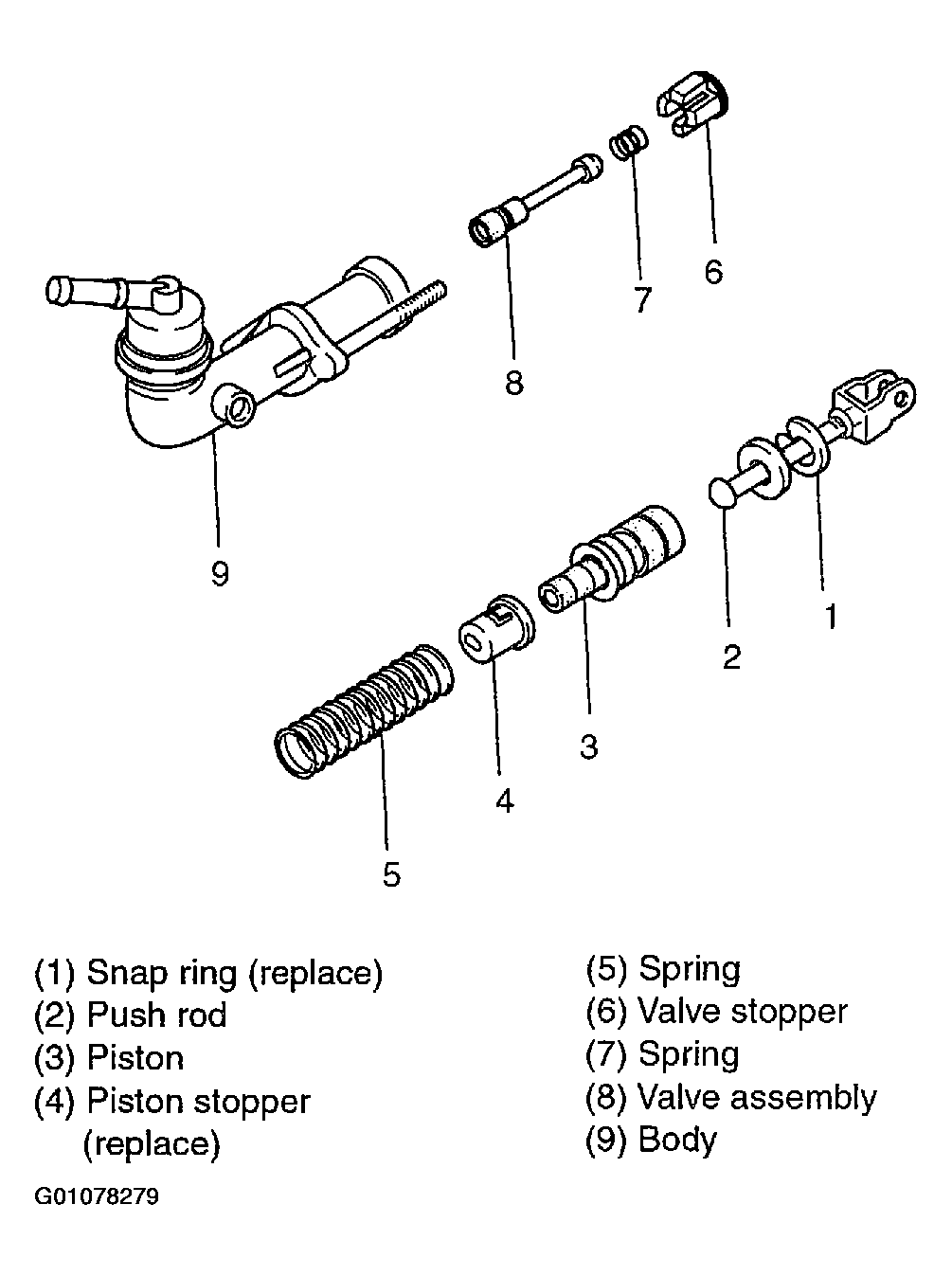 6

7

8

9

1

2

3

4

5

(1) Snap ring (replace)
(2) Push rod
(3) Piston
(4) Piston stopper (replace)

(5) Spring
(6) Valve stopper
(7) Spring
(8) Valve assembly
(9) Body

G01078279