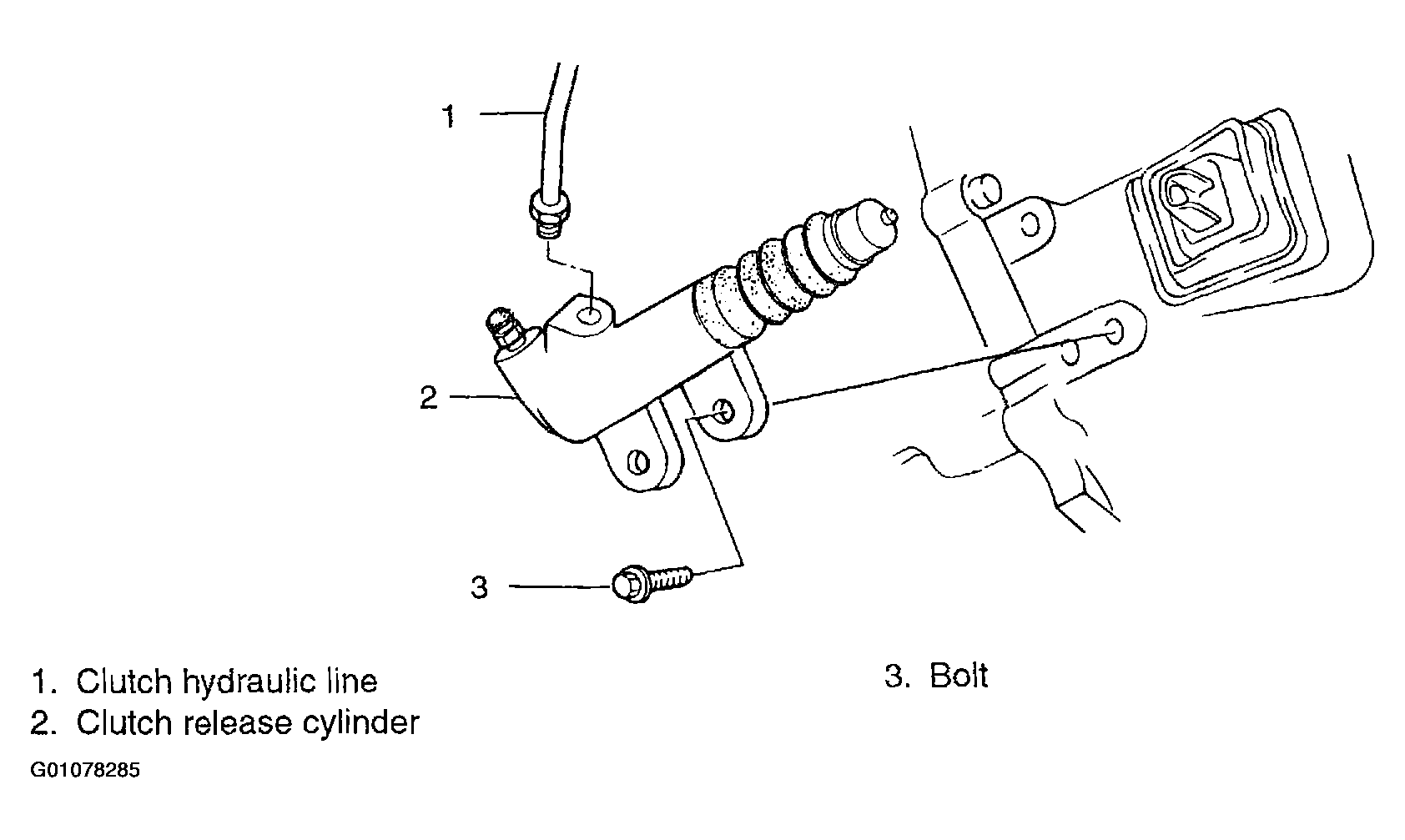 1

2

3

1. Clutch hydraulic line
2. Clutch release cylinder

3. Bolt

G01078285