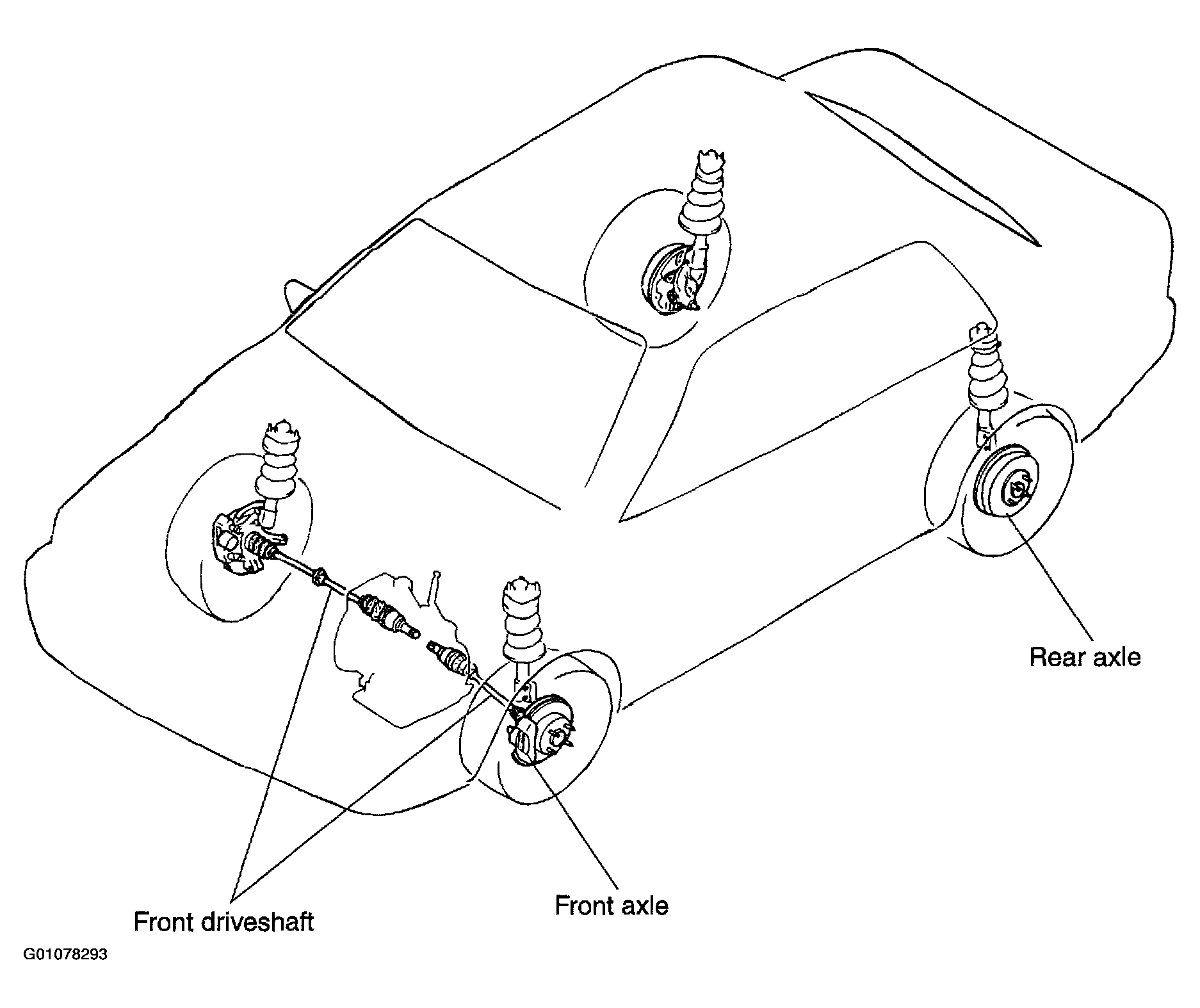 Rear axle

Front axle

Front driveshaft

G01078293