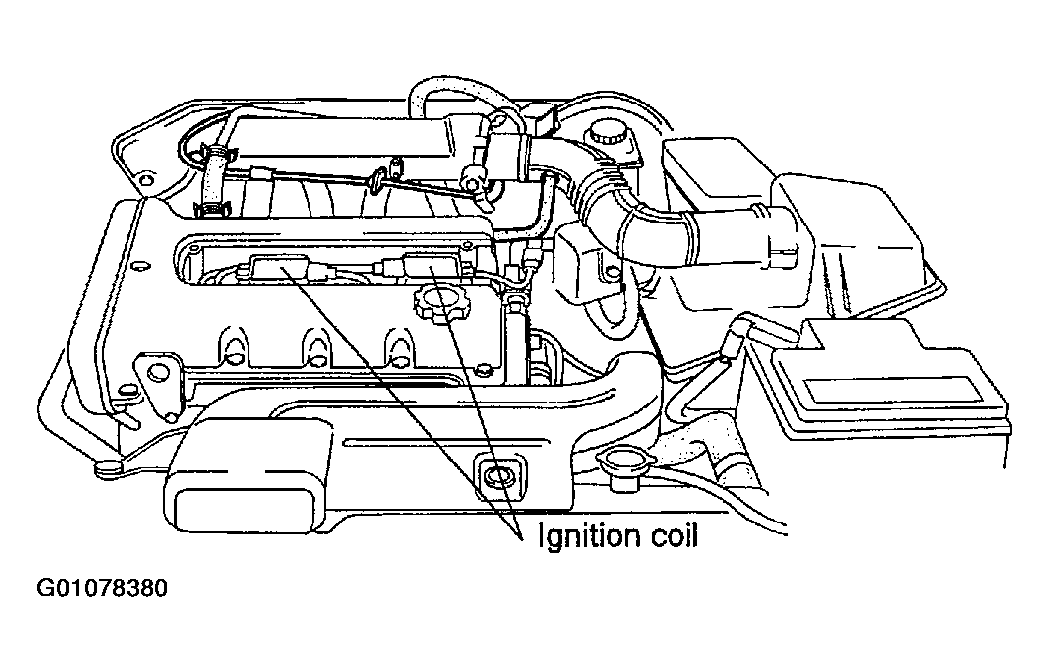 Ignition coil

G01078380