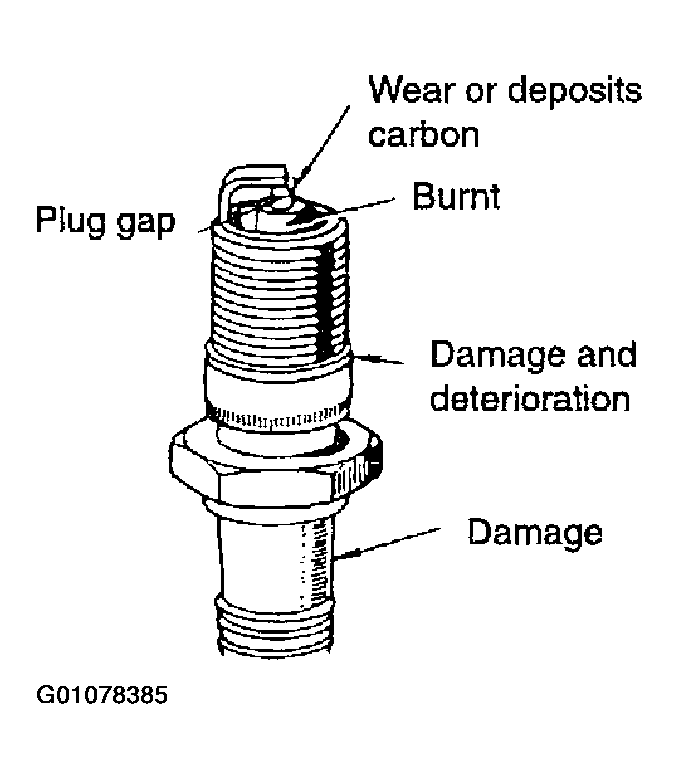 Wear or deposits carbon

Plug gap

Burnt

Damage and deterioration

Damage

G01078385