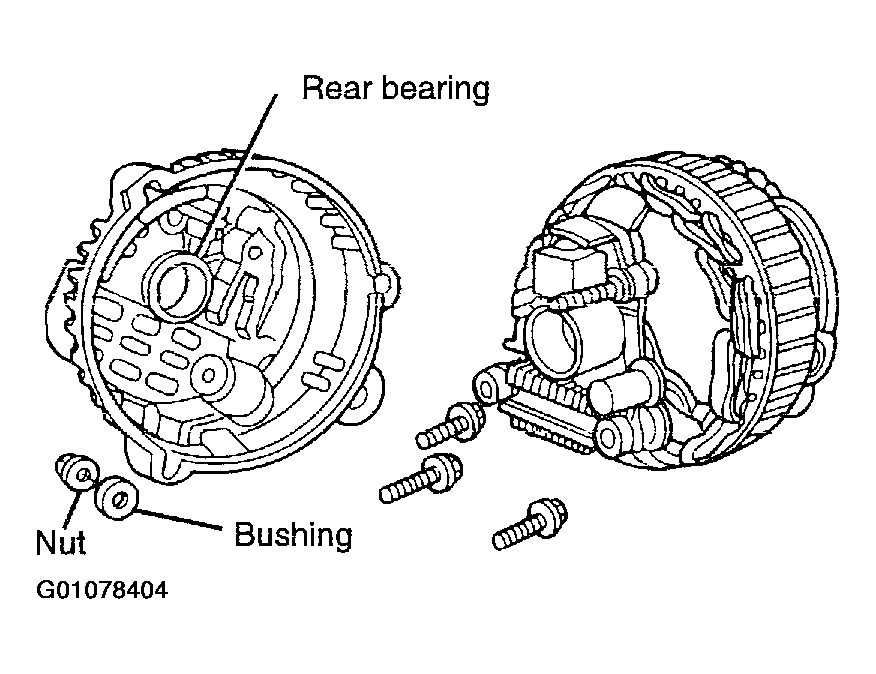 Rear bearing

Nut

Bushing

G01078404