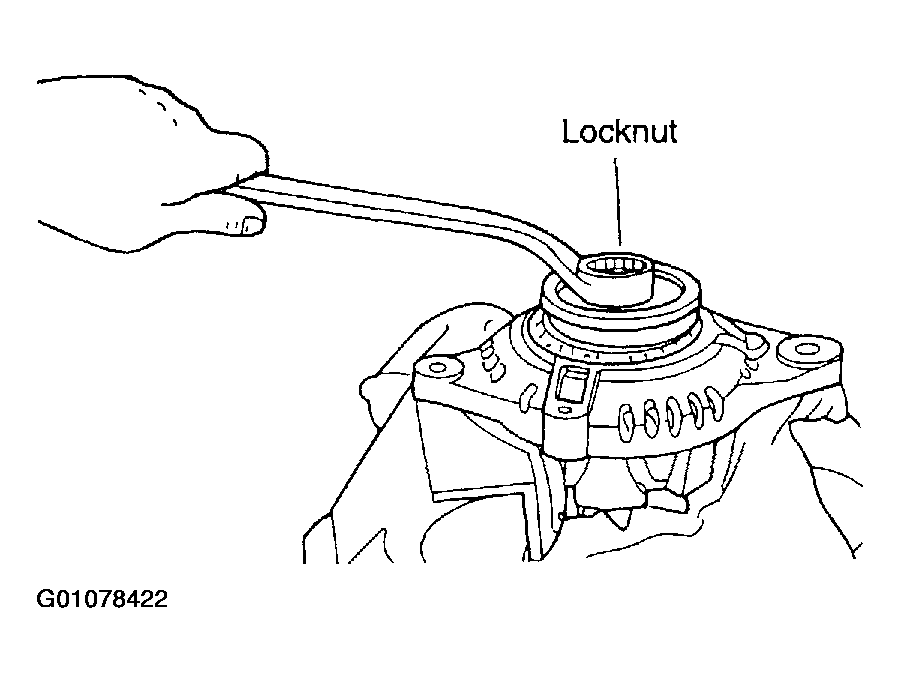 Locknut

G01078422