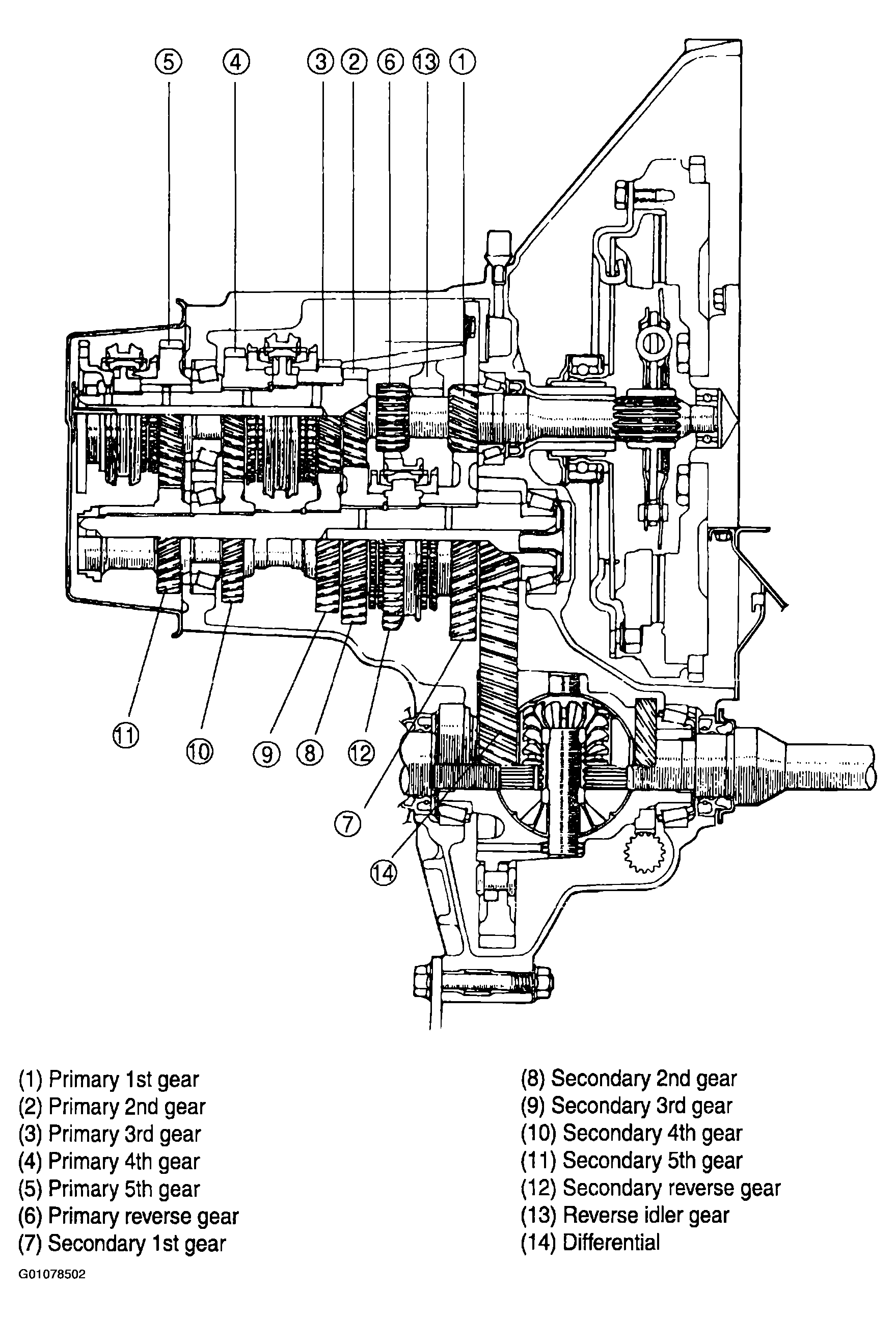 5 4 3 2 6 13 1

11 10 9 8 12

7

14

(1) Primary 1st gear
(2) Primary 2nd gear
(3) Primary 3rd gear
(4) Primary 4th gear
(5) Primary 5th gear
(6) Primary reverse gear
(7) Secondary 1st gear

(8) Secondary 2nd gear
(9) Secondary 3rd gear
(10) Secondary 4th gear
(11) Secondary 5th gear
(12) Secondary reverse gear
(13) Reverse idler gear
(14) Differential

G01078502