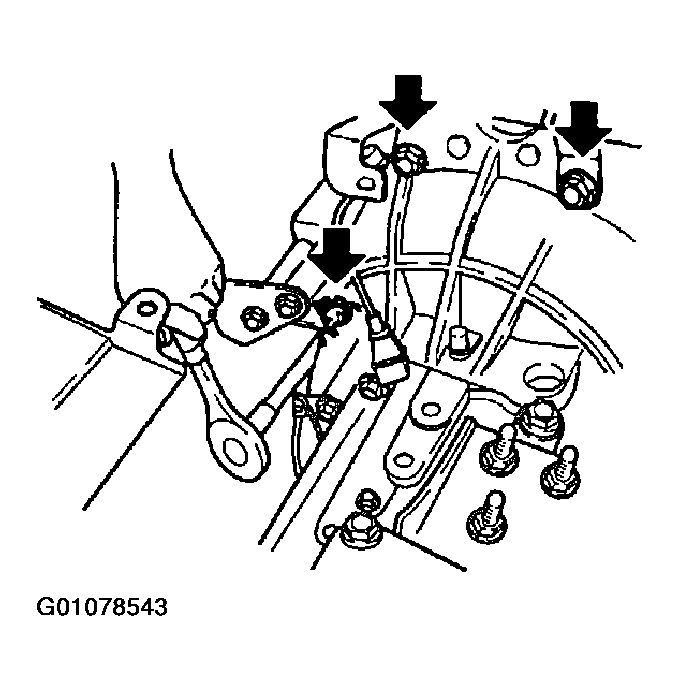 G01078543