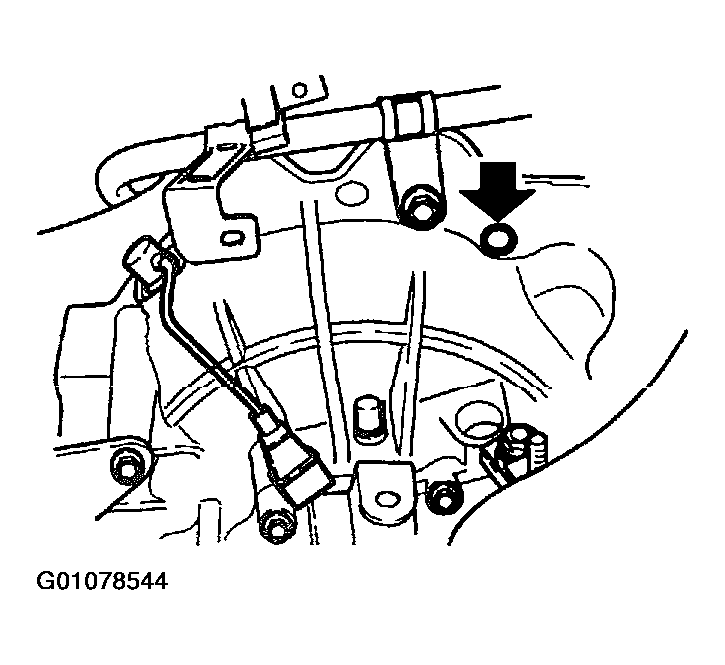 G01078544