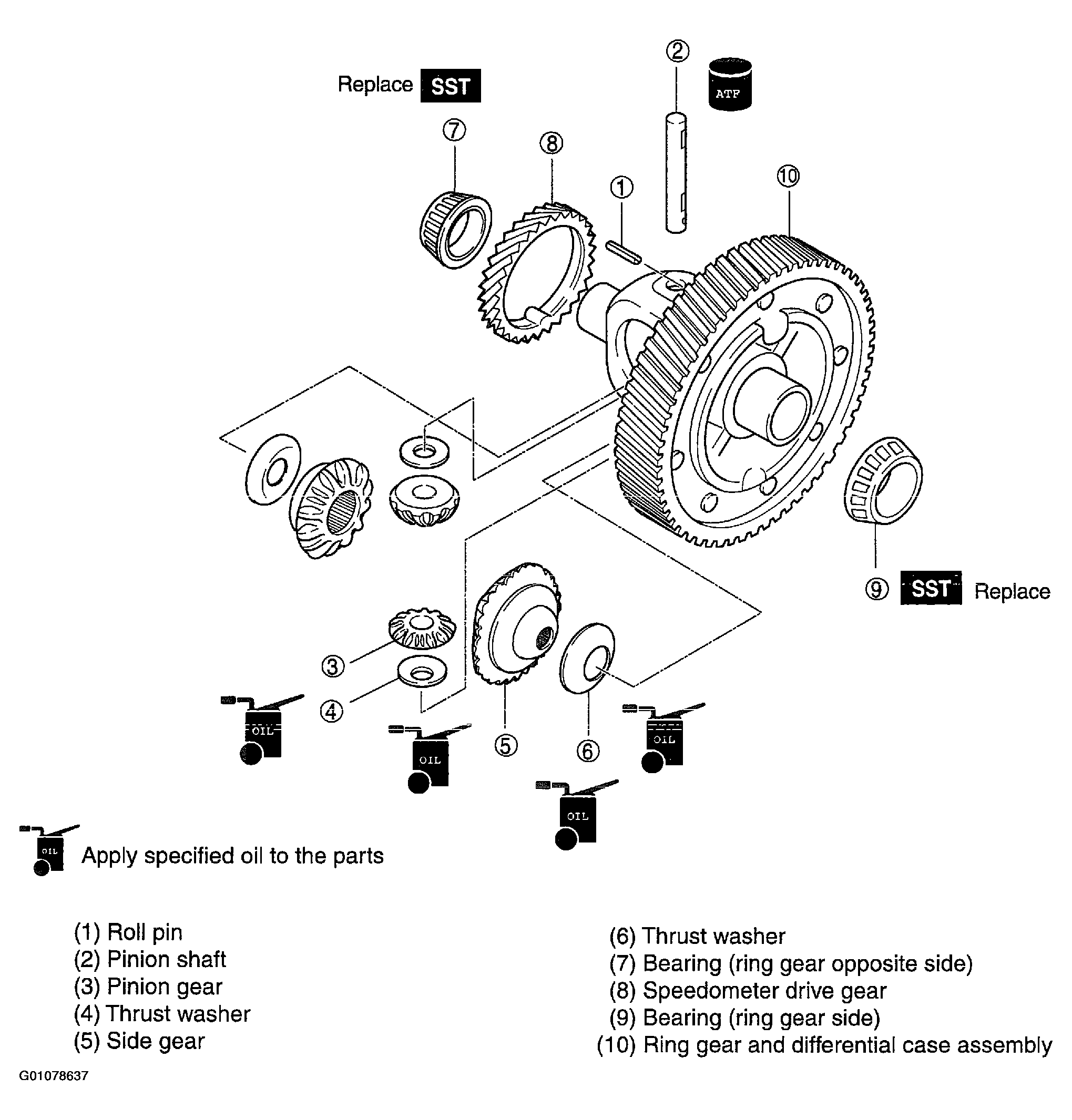 Replace SST

②

ATF

⑦

⑧

①

⑩

⑨ SST Replace

③

④

OIL

OIL

⑤

⑥

OIL

OIL

OIL Apply specified oil to the parts

(1) Roll pin
(2) Pinion shaft
(3) Pinion gear
(4) Thrust washer
(5) Side gear

(6) Thrust washer
(7) Bearing (ring gear opposite side)
(8) Speedometer drive gear
(9) Bearing (ring gear side)
(10) Ring gear and differential case assembly

G01078637