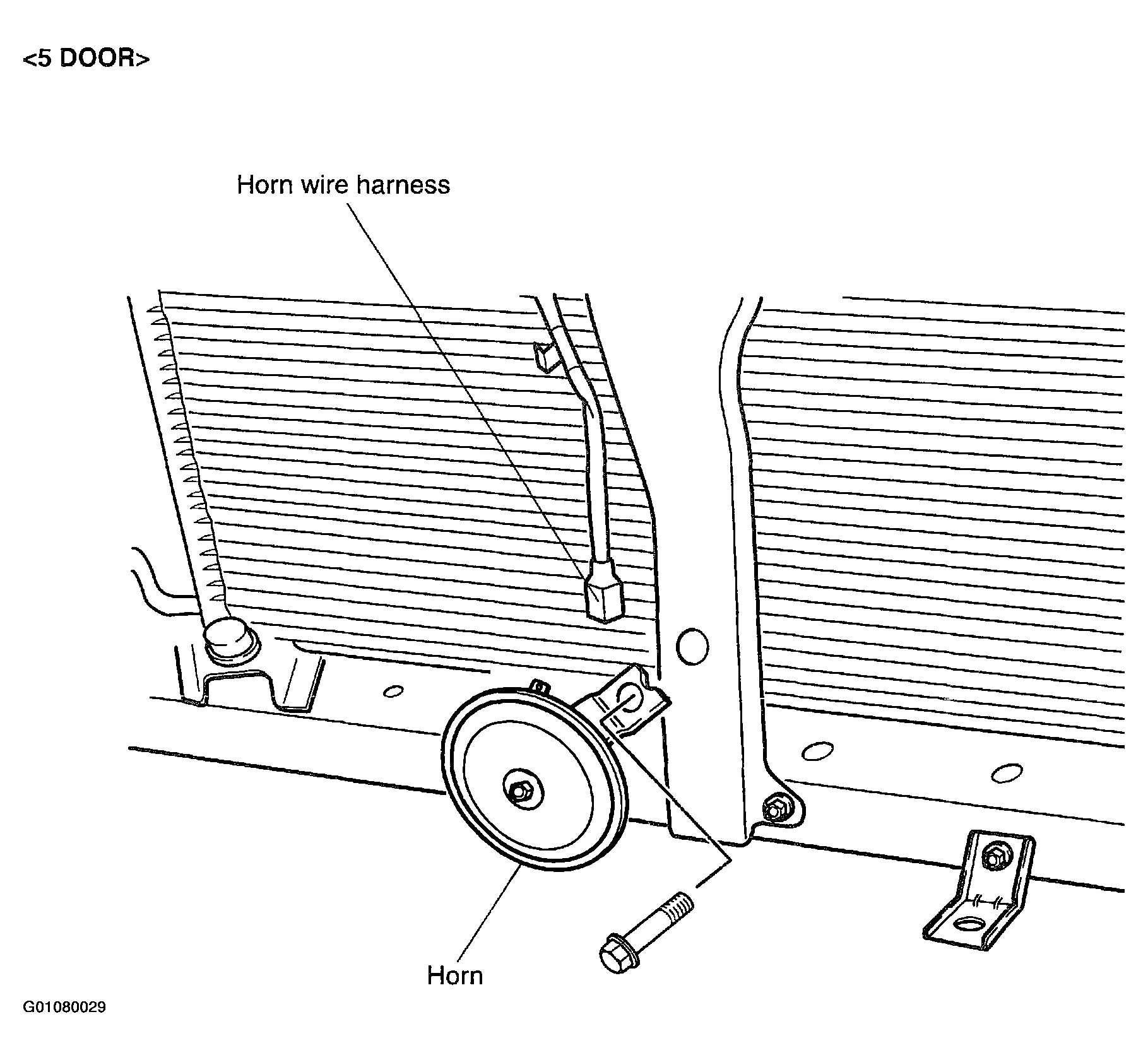 <5 DOOR>

Horn wire harness

Horn

G01080029