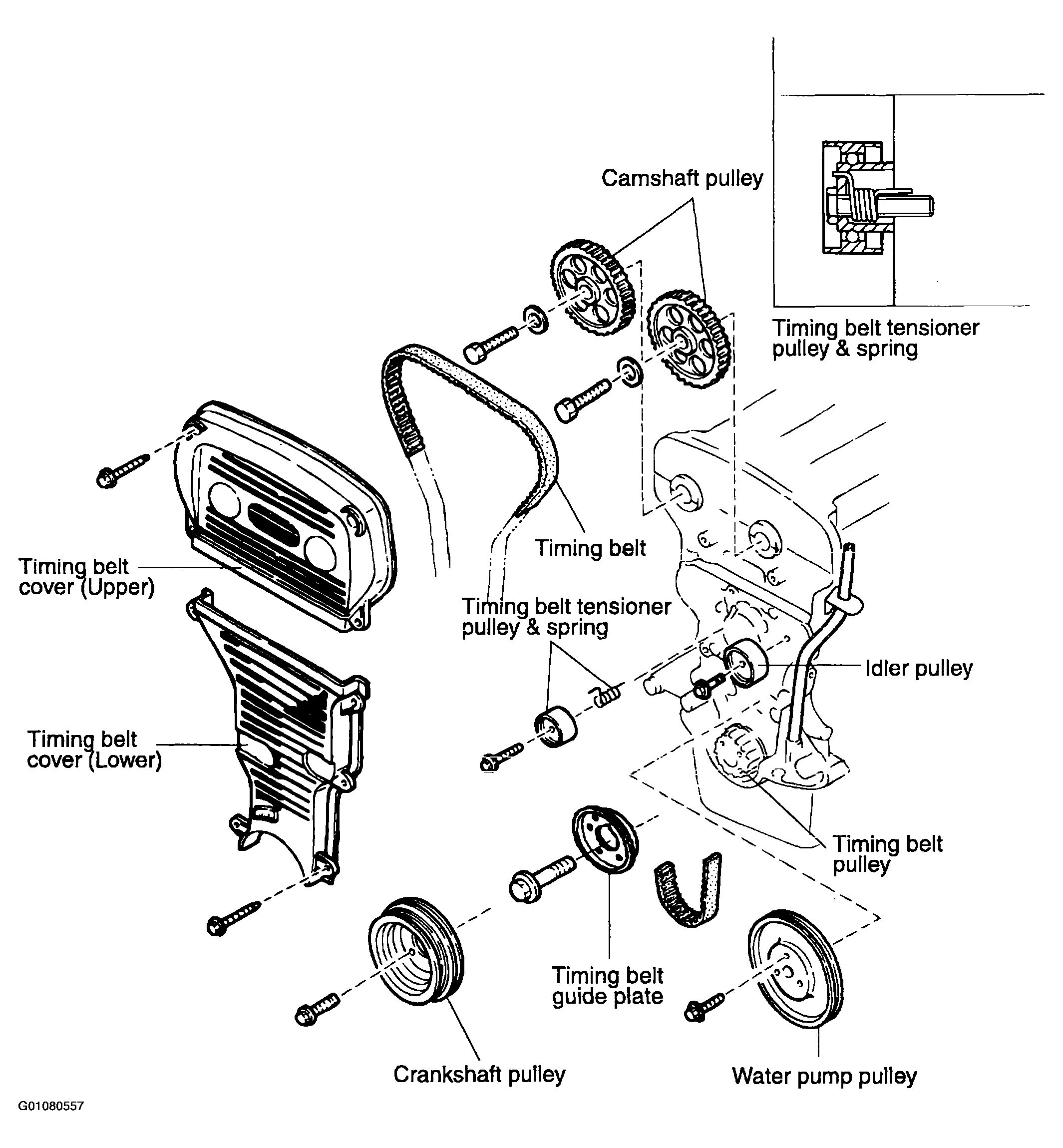 Camshaft pulley

Timing belt tensioner pulley & spring

Timing belt

Timing belt cover (Upper)

Timing belt tensioner pulley & spring

Idler pulley

Timing belt cover (Lower)

Timing belt pulley

Timing belt guide plate

Crankshaft pulley

Water pump pulley

G01080557