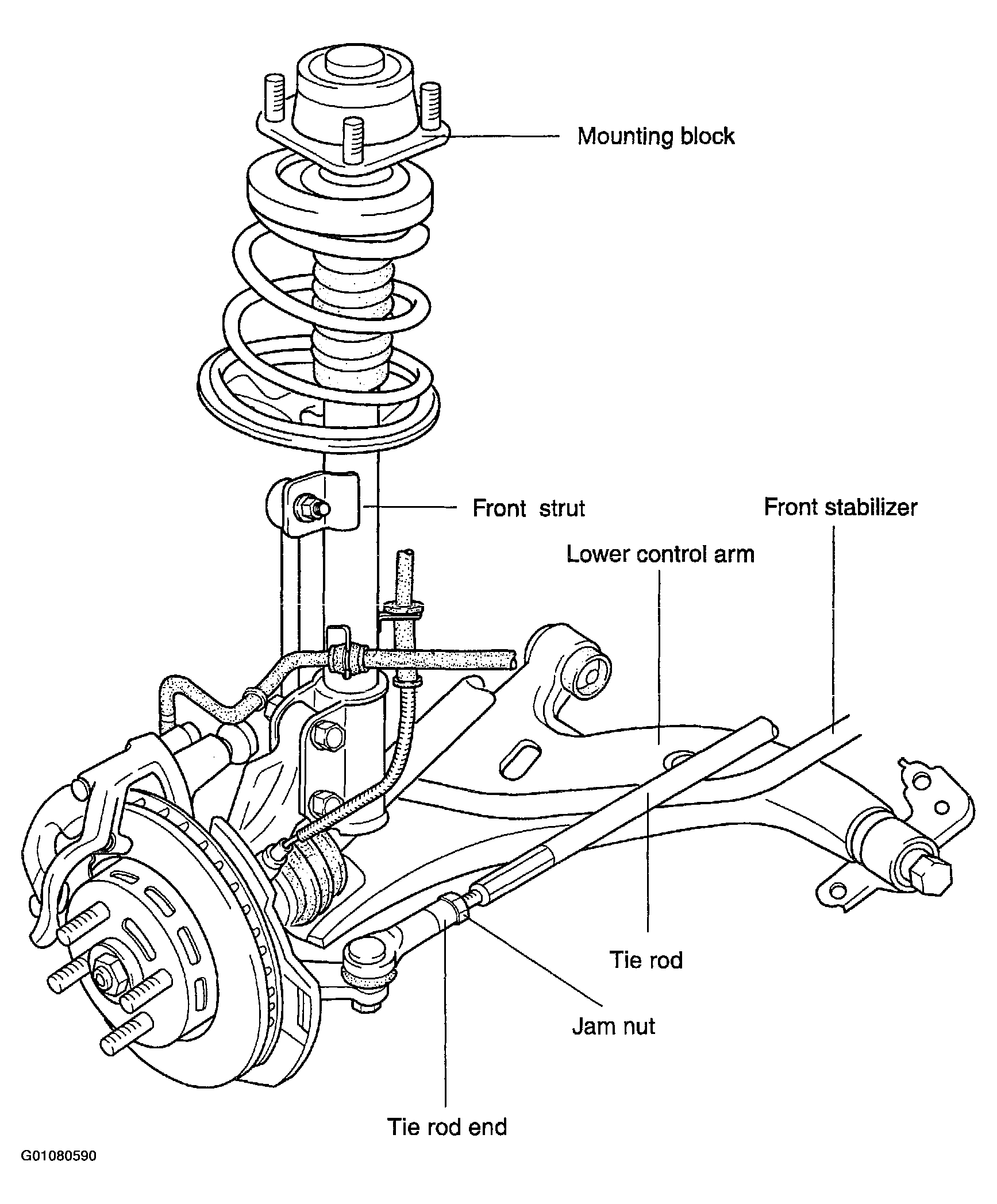 Mounting block

Front strut

Front stabilizer

Lower control arm

Tie rod

Jam nut

Tie rod end

G01080590